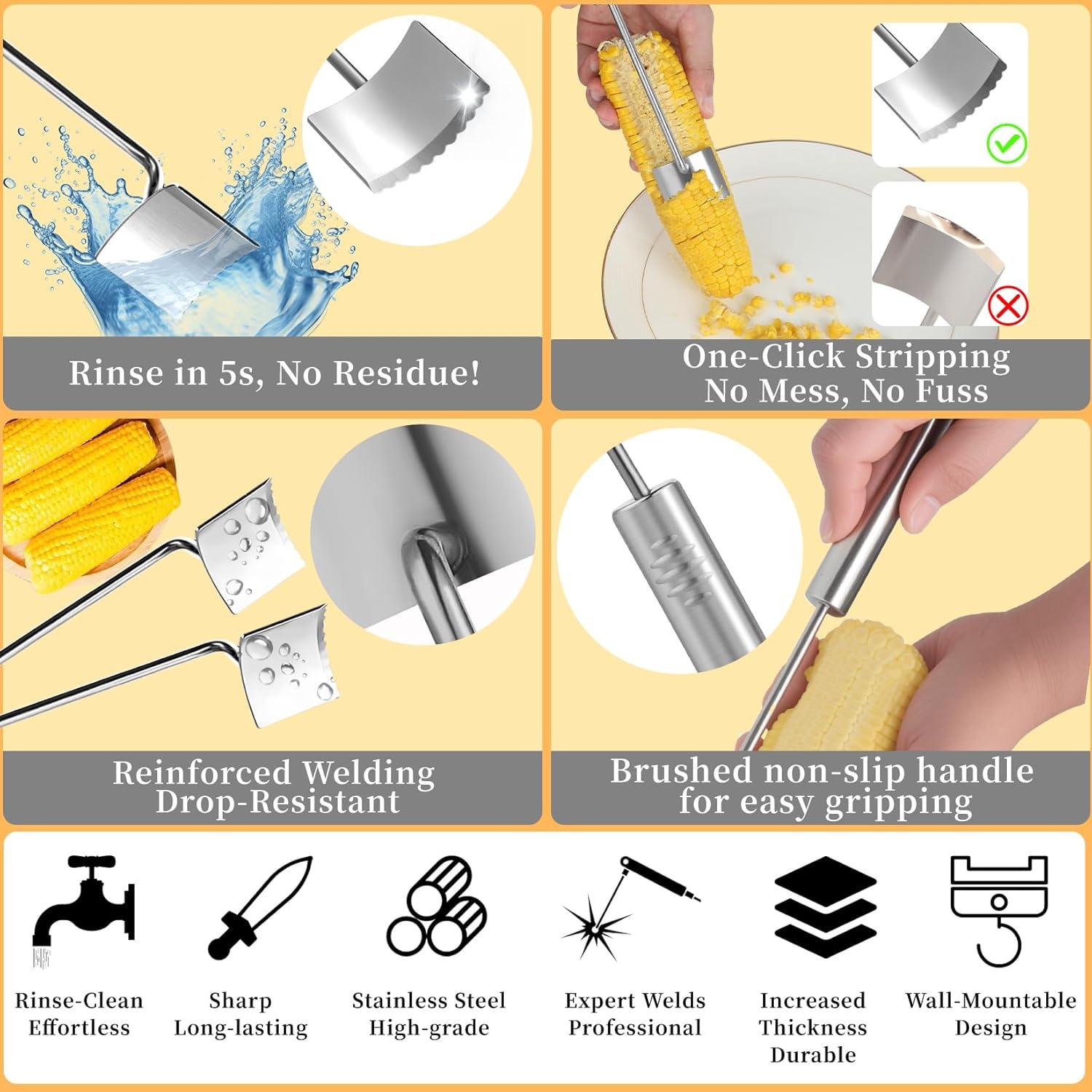 Rinse in 5s, No Residue!

One-Click Stripping
No Mess, No Fuss

Reinforced Welding
Drop-Resistant

Brushed non-slip handle
for easy gripping

Rinse-Clean
Effortless

Sharp
Long-lasting

Stainless Steel
High-grade

Expert Welds
Professional

Increased
Thickness
Durable

Wall-Mountable
Design