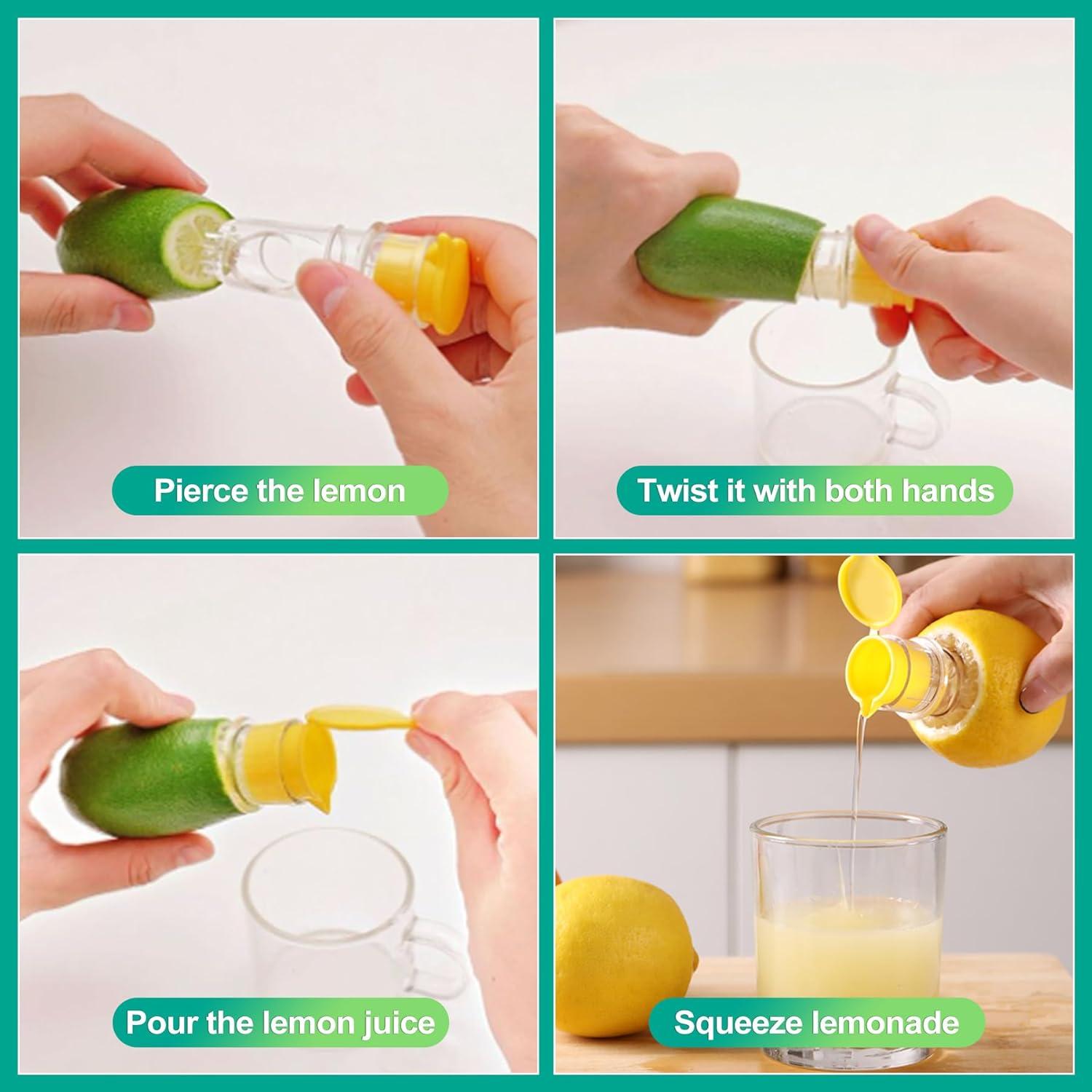 Pierce the lemon

Twist it with both hands

Pour the lemon juice

Squeeze lemonade