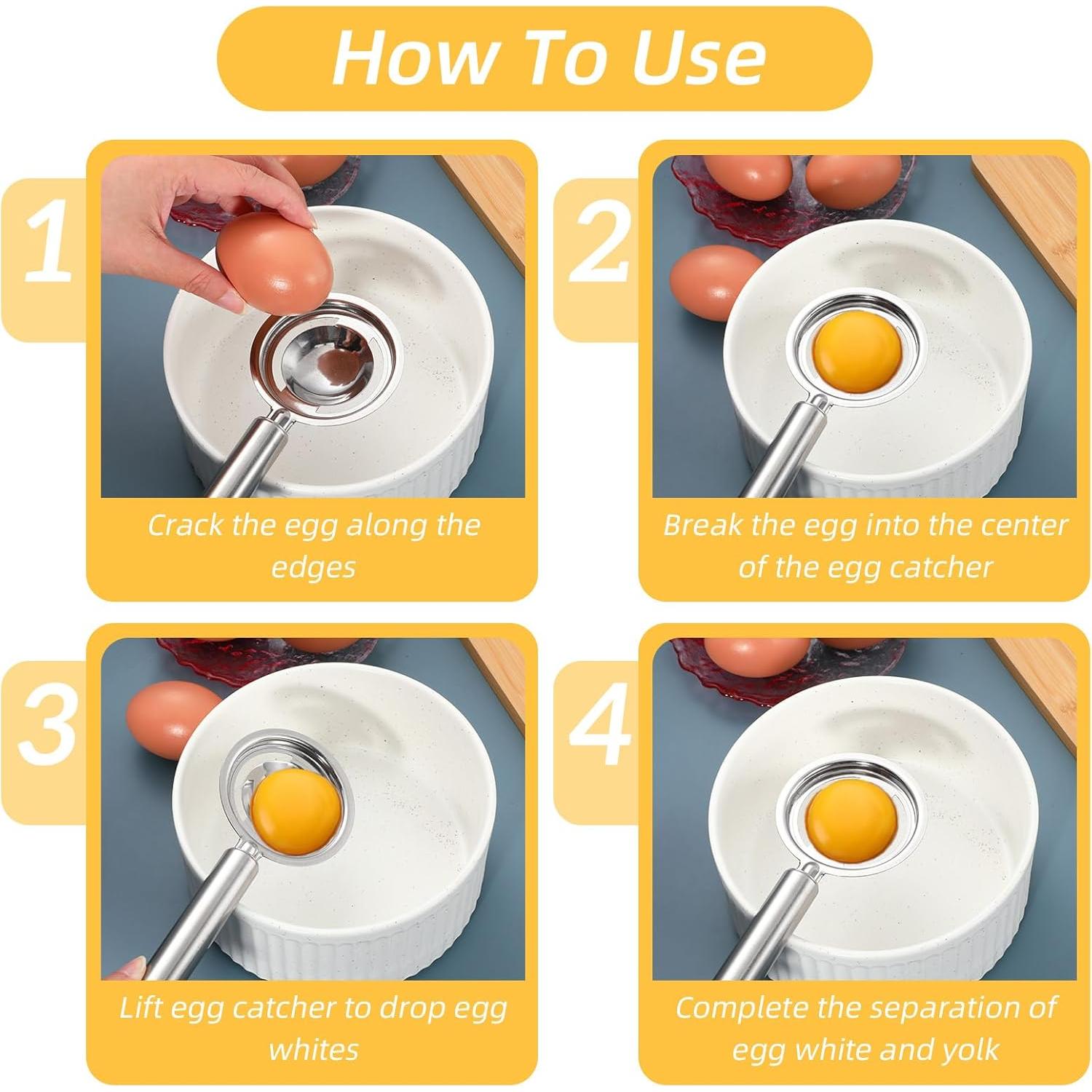 How To Use

1

Crack the egg along the edges

2

Break the egg into the center of the egg catcher

3

Lift egg catcher to drop egg whites

4

Complete the separation of egg white and yolk