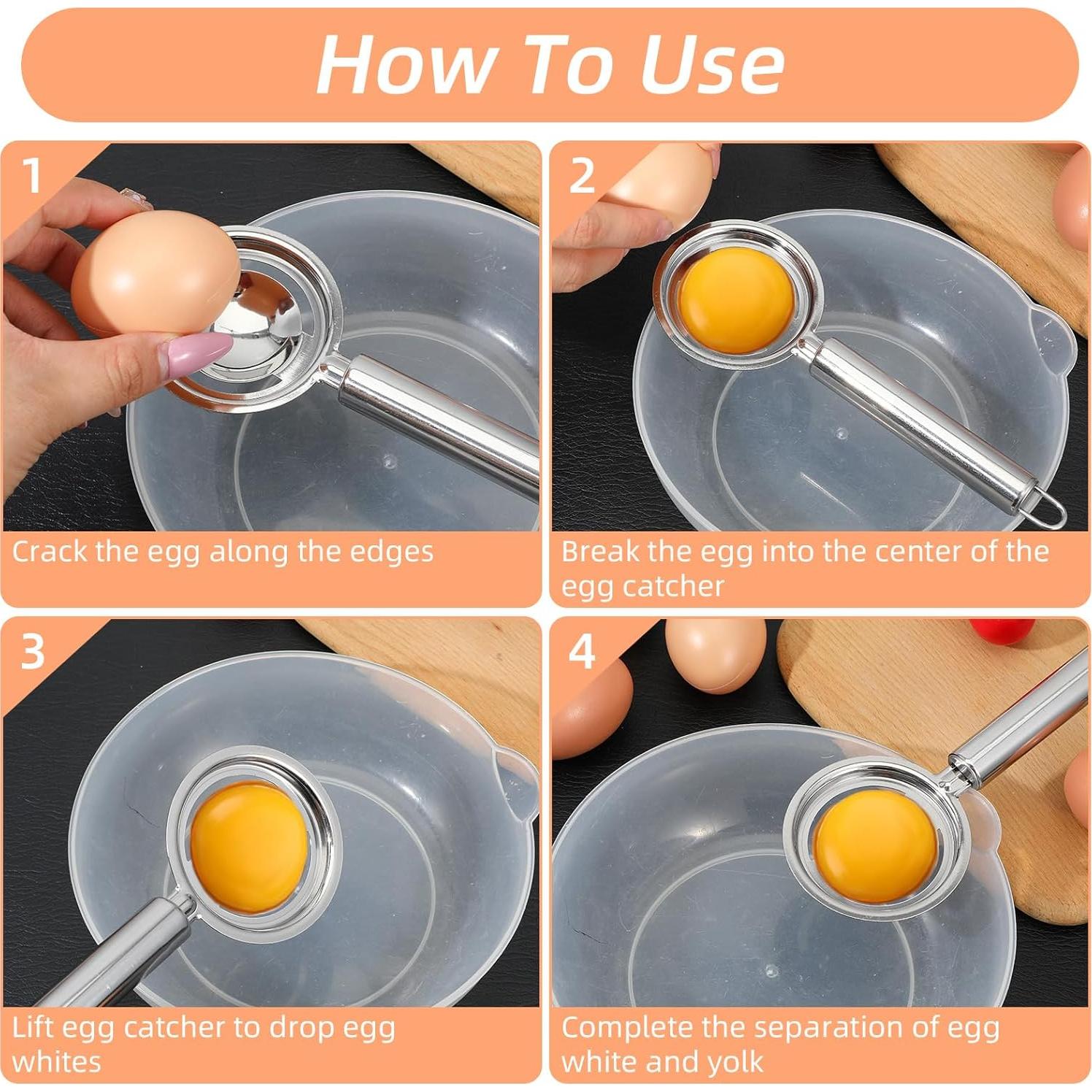 How To Use

1

Crack the egg along the edges

2

Break the egg into the center of the egg catcher

3

Lift egg catcher to drop egg whites

4

Complete the separation of egg white and yolk