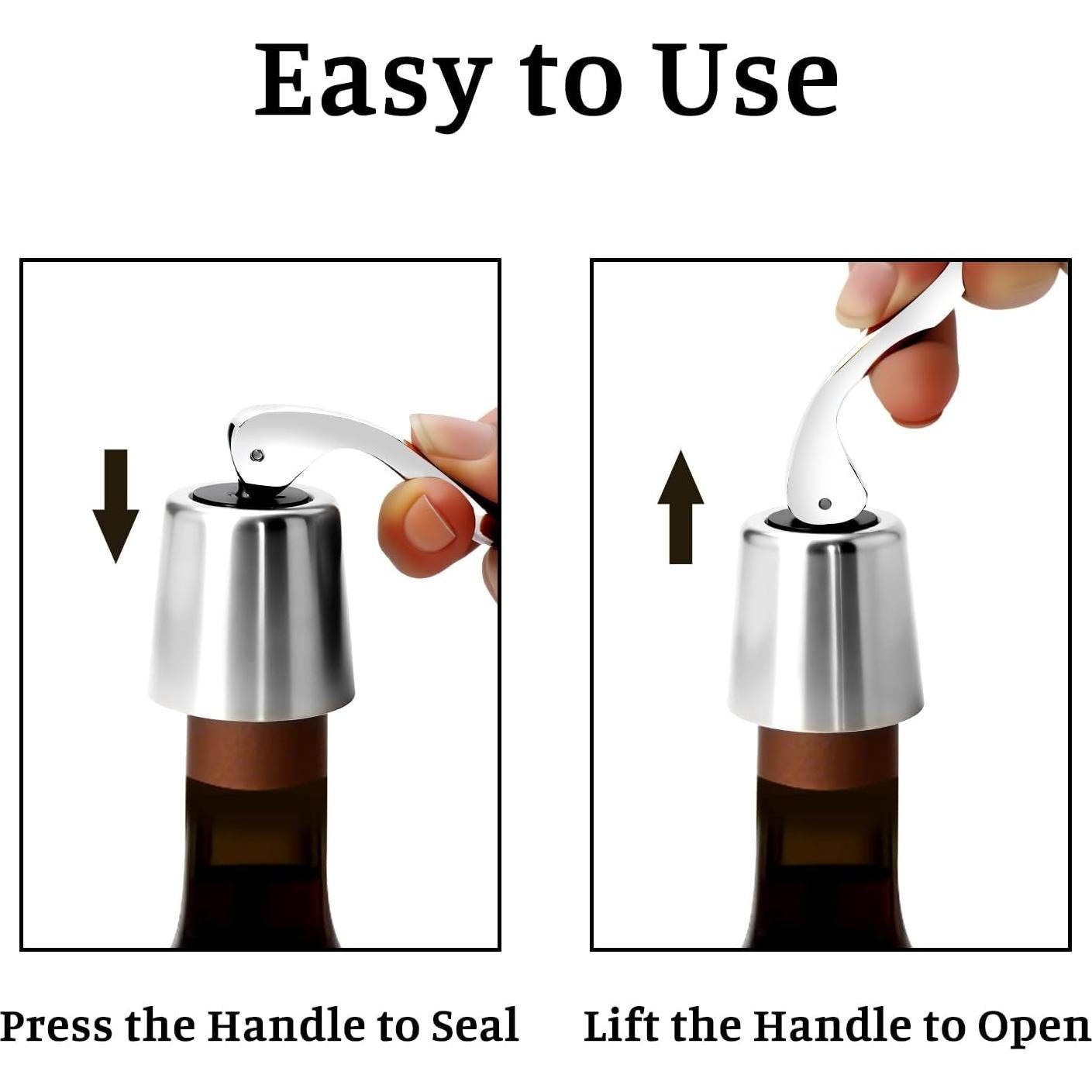 Easy to Use

Press the Handle to Seal

Lift the Handle to Open