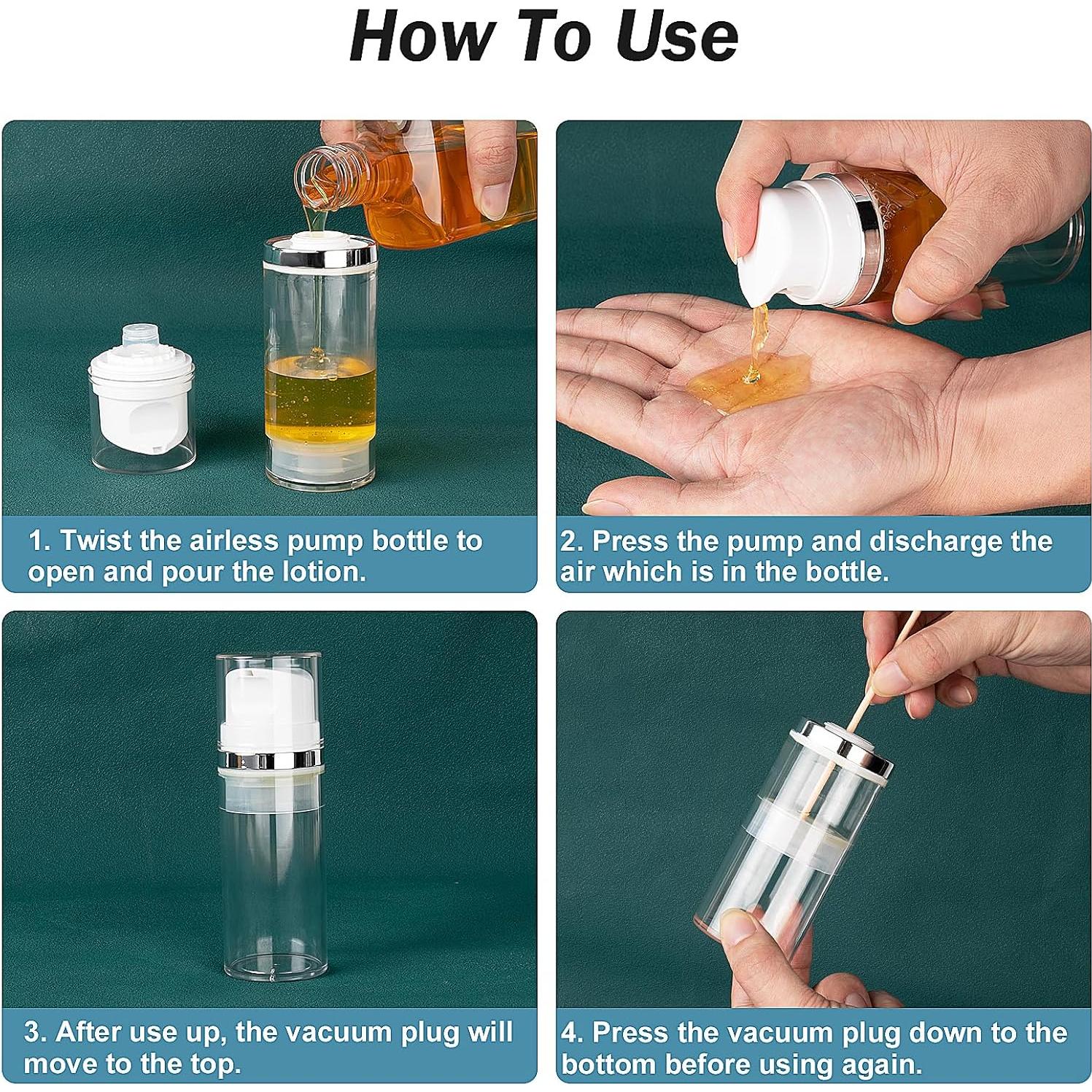 How To Use

1. Twist the airless pump bottle to open and pour the lotion.

2. Press the pump and discharge the air which is in the bottle.

3. After use up, the vacuum plug will move to the top.

4. Press the vacuum plug down to the bottom before using again.