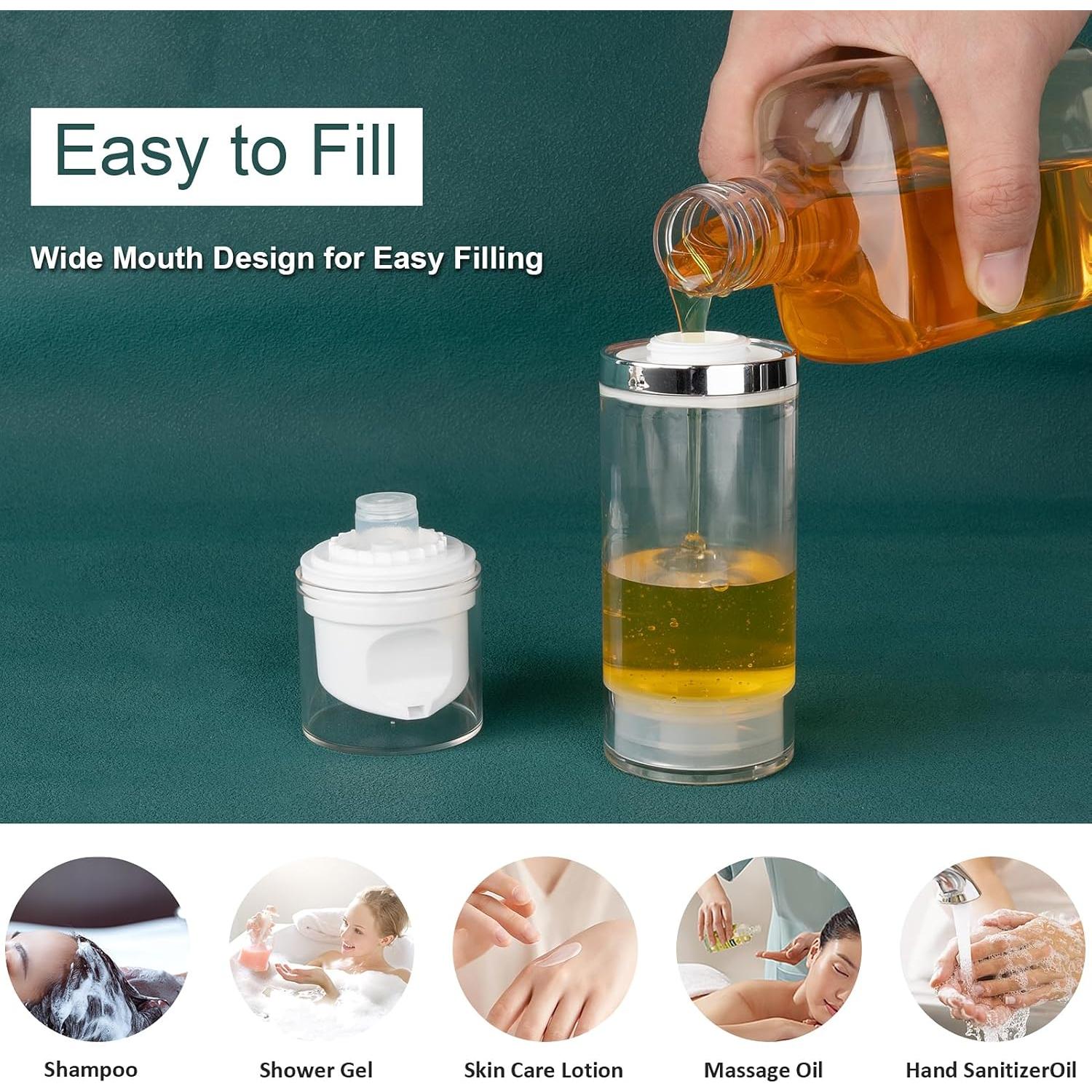 Easy to Fill

Wide Mouth Design for Easy Filling

Shampoo

Shower Gel

Skin Care Lotion

Massage Oil

Hand SanitizerOil