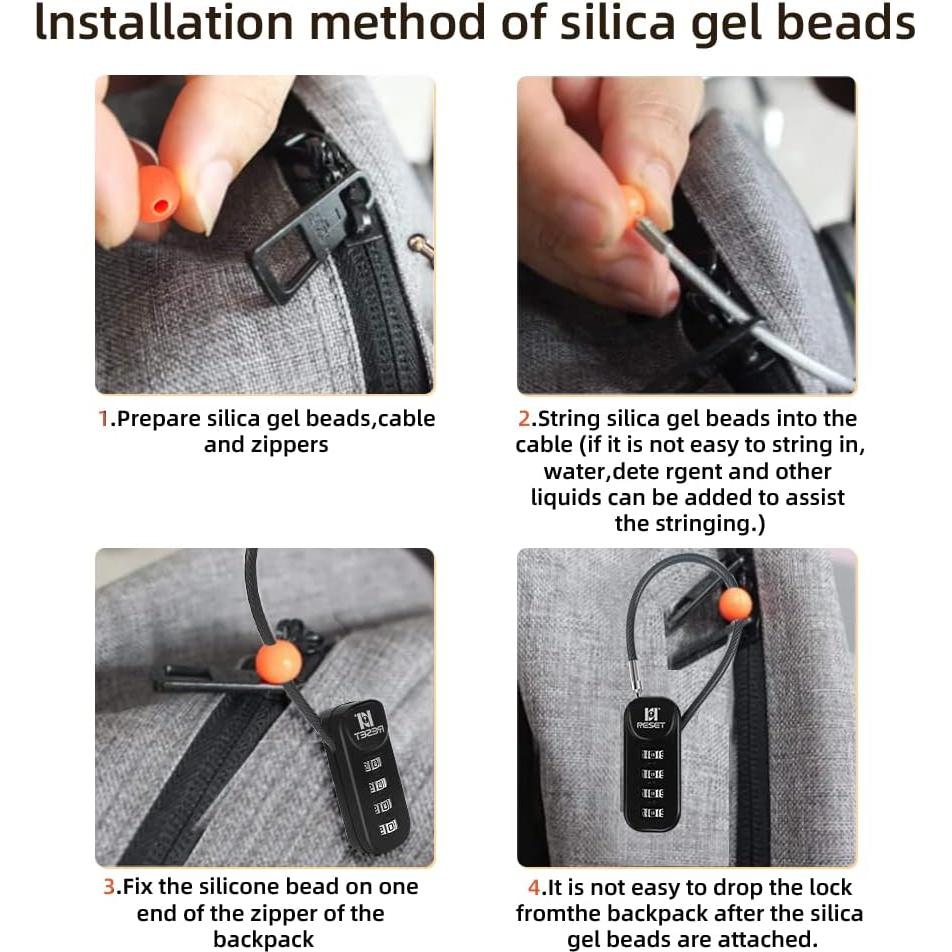 lnstallation method of silica gel beads

1.Prepare silica gel beads,cable and zippers

2.String silica gel beads into the cable (if it is not easy to string in, water,dete rgent and other liquids can be added to assist the stringing.)

RESET

RESET

3.Fix the silicone bead on one end of the zipper of the backpack

4.It is not easy to drop the lock fromthe backpack after the silica gel beads are attached.