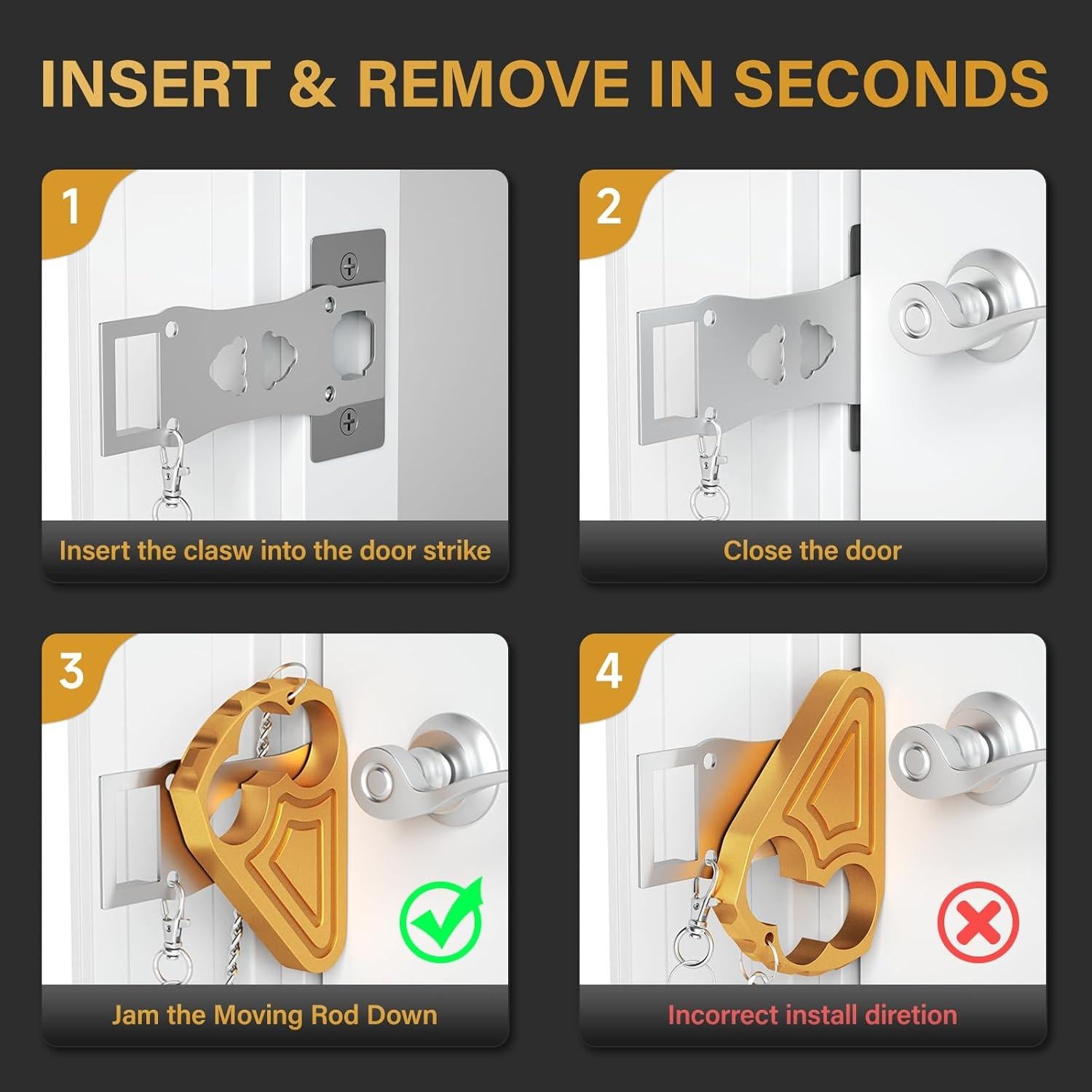 INSERT & REMOVE IN SECONDS

1

Insert the clasw into the door strike

2

Close the door

3

Jam the Moving Rod Down

4

Incorrect install diretion