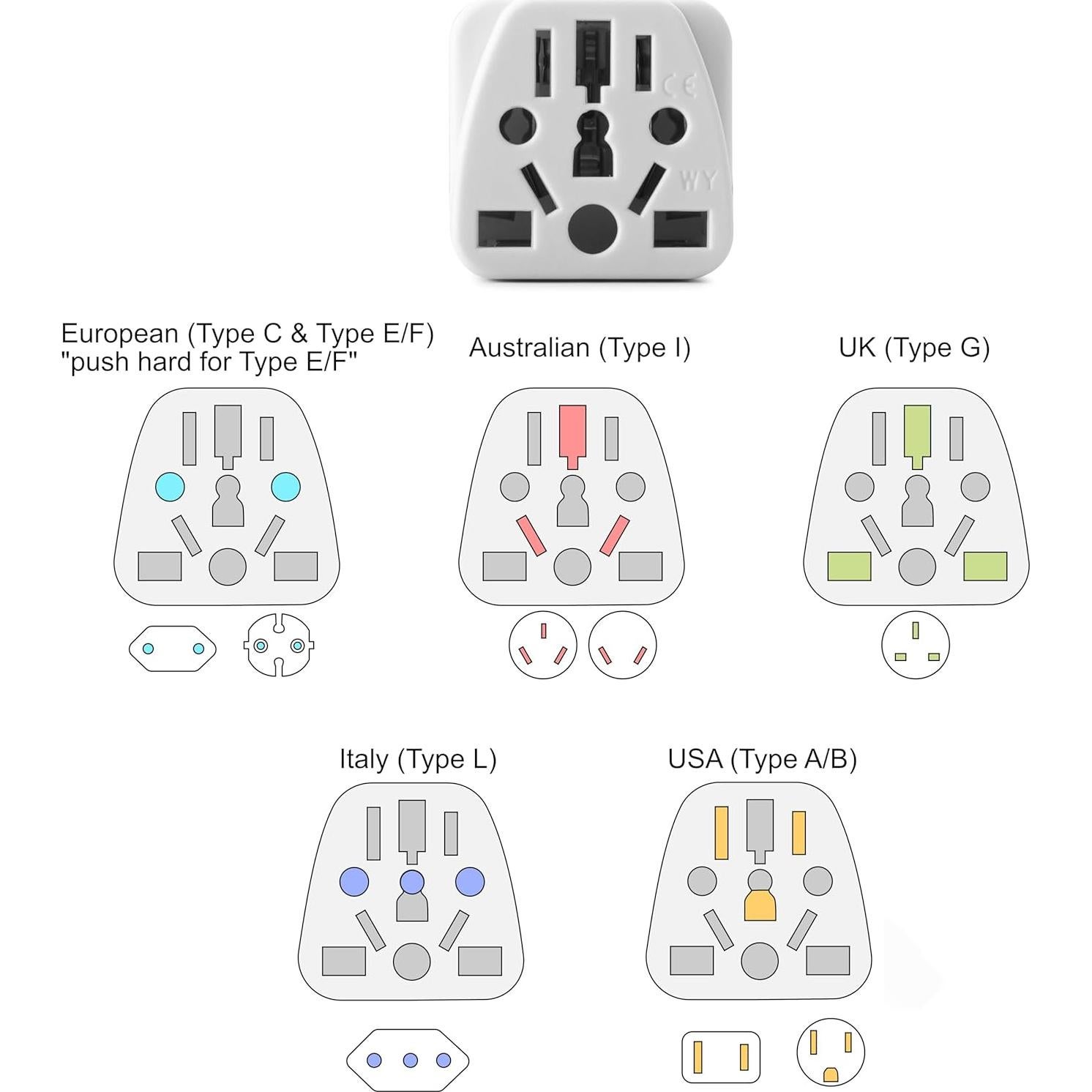 CE

WY

European (Type C & Type E/F) "push hard for Type E/F"

Australian (Type I)

UK (Type G)

Italy (Type L)

USA (Type A/B)