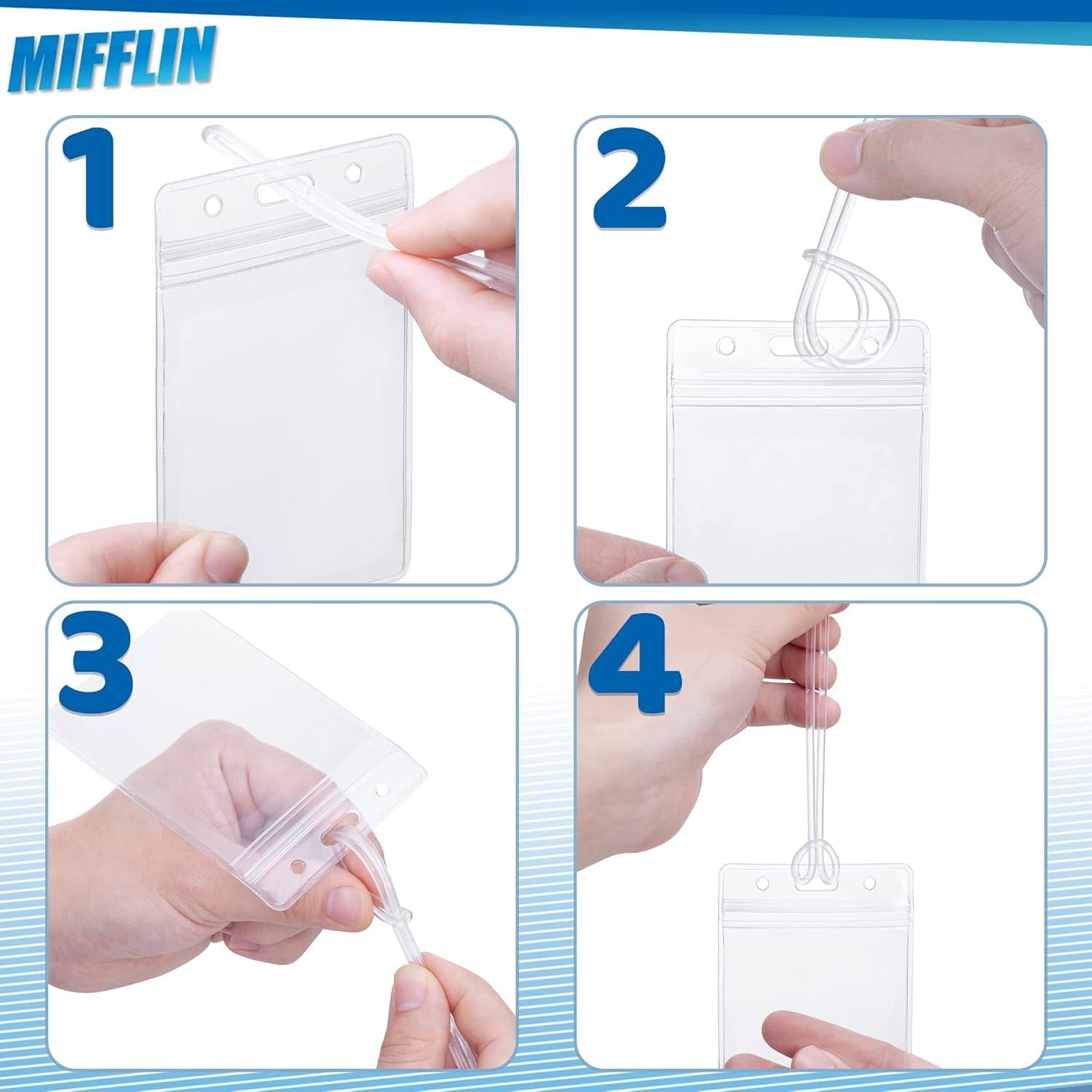 MIFFLIN

1

2

3

4