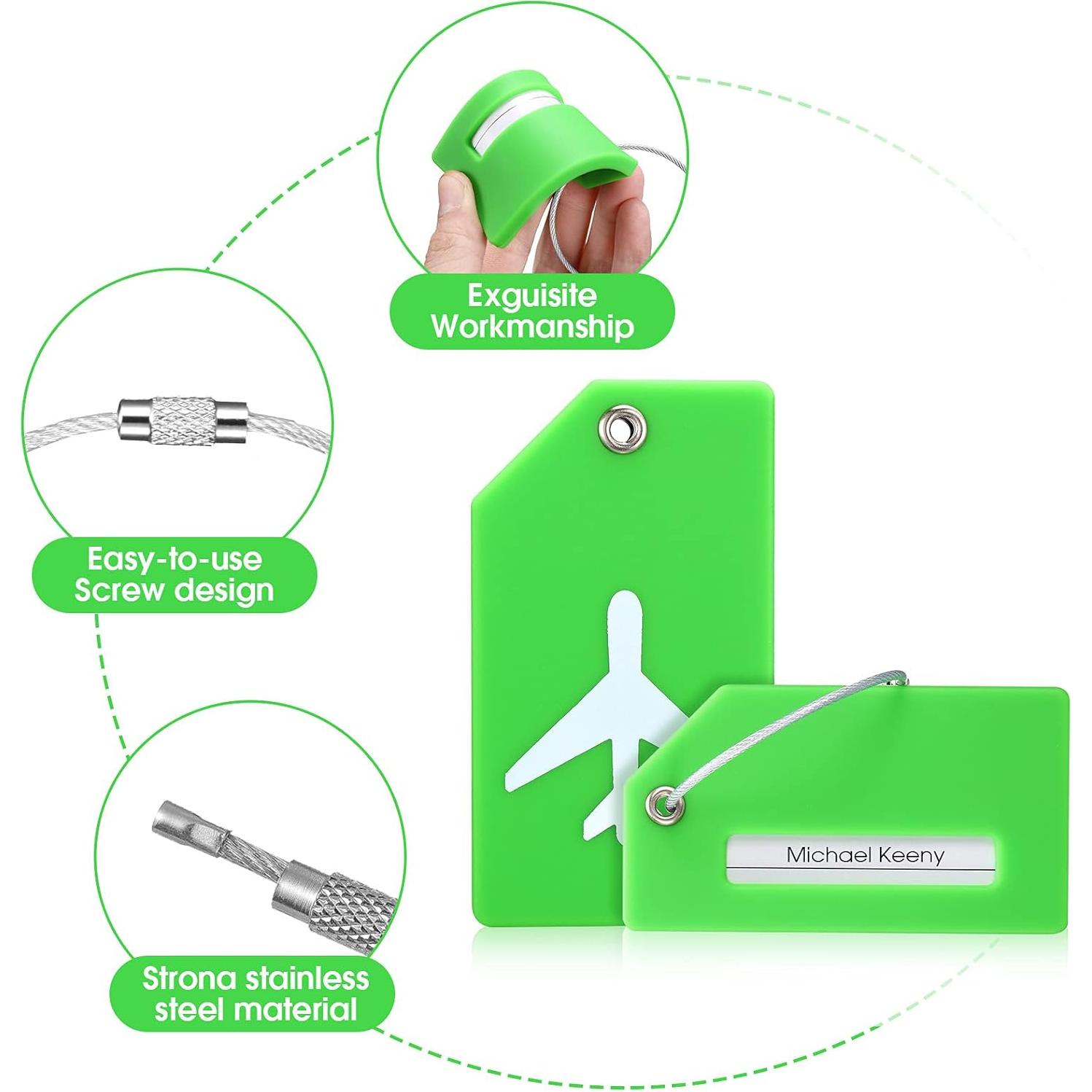 Exguisite Workmanship

Easy-to-use Screw design

Strona stainless steel material

Michael Keeny