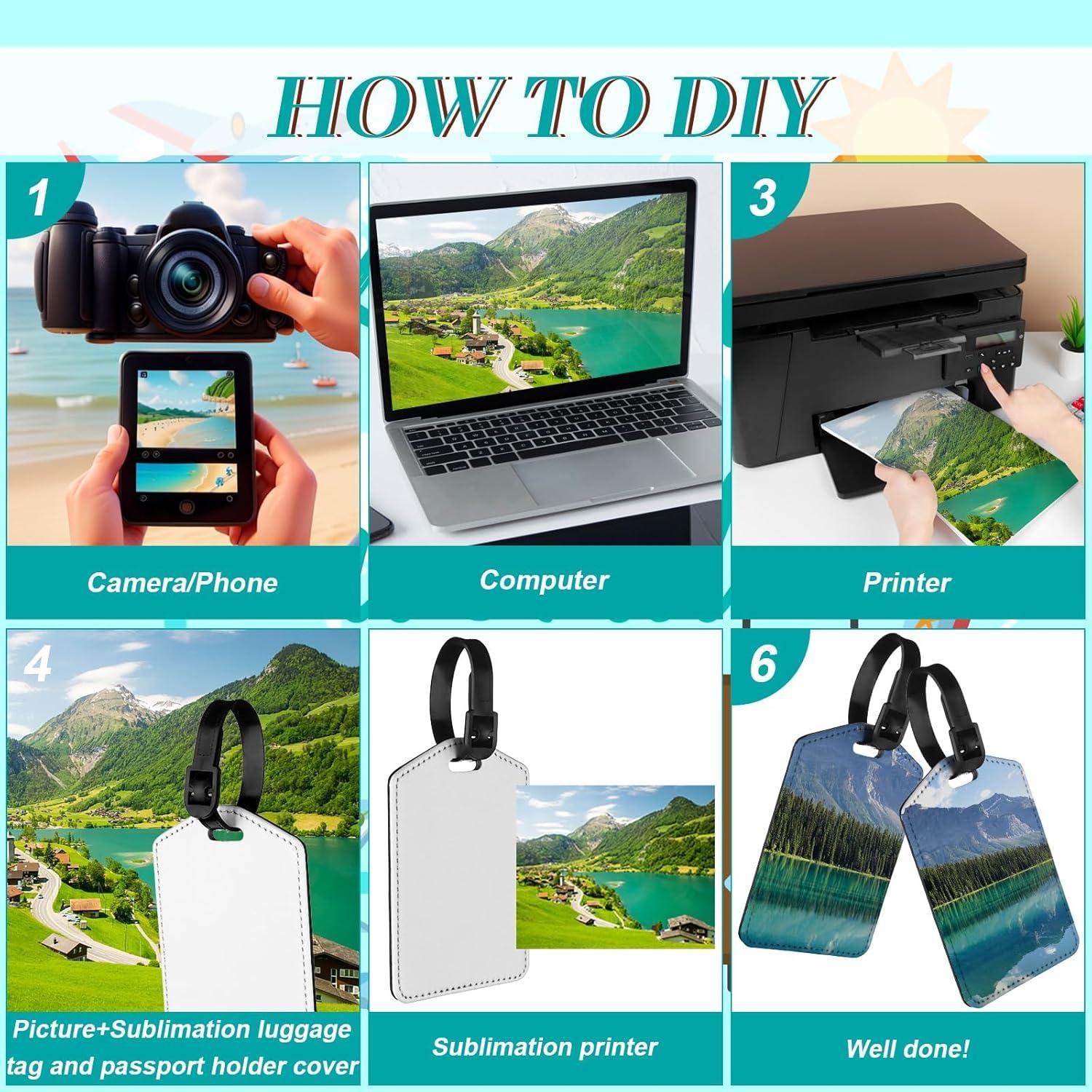 HOW TO DIY

1

Camera/Phone

Computer

3

Printer

4

Picture+Sublimation luggage tag and passport holder cover

Sublimation printer

6

Well done!