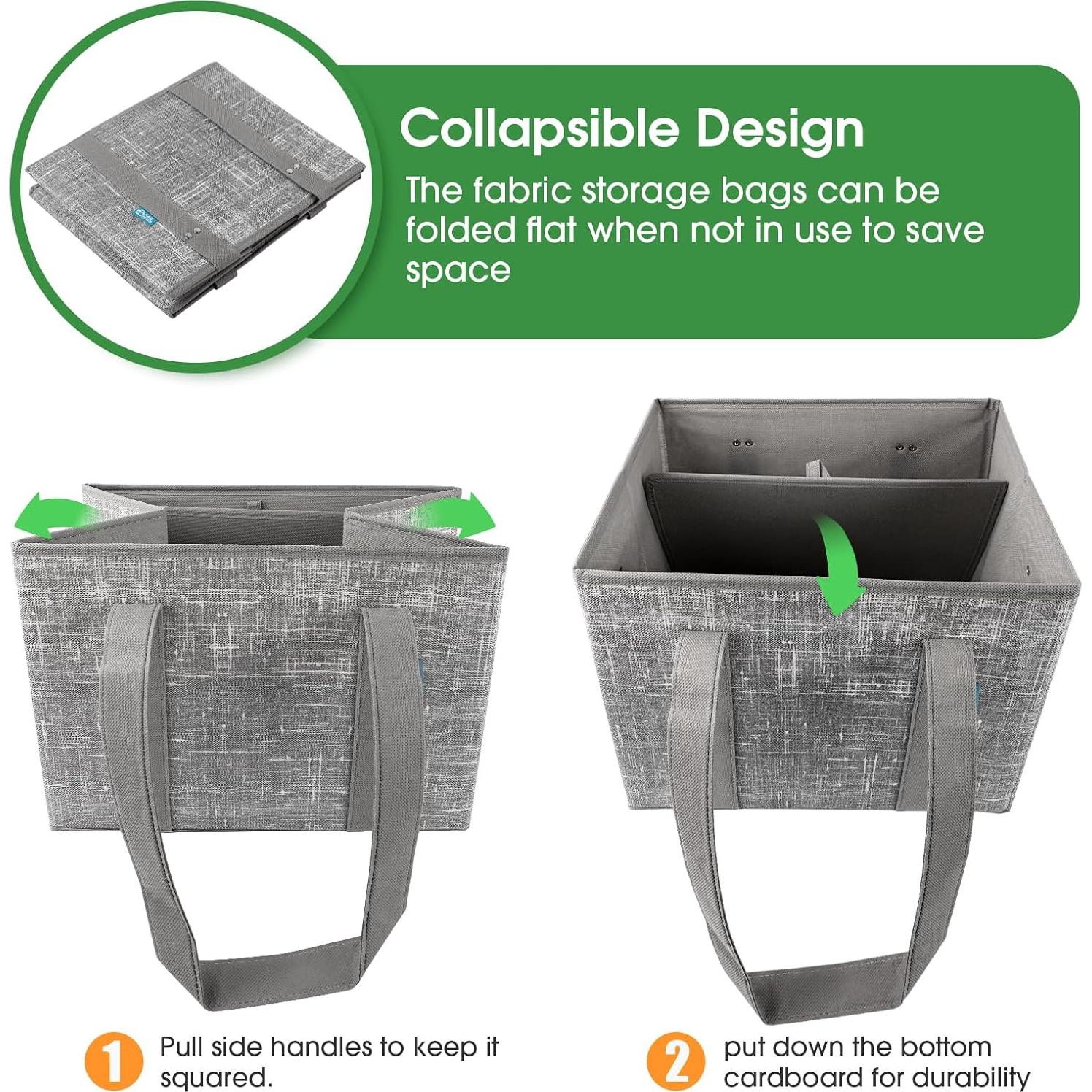 Collapsible Design

The fabric storage bags can be folded flat when not in use to save space

1 Pull side handles to keep it squared.

2 put down the bottom cardboard for durability