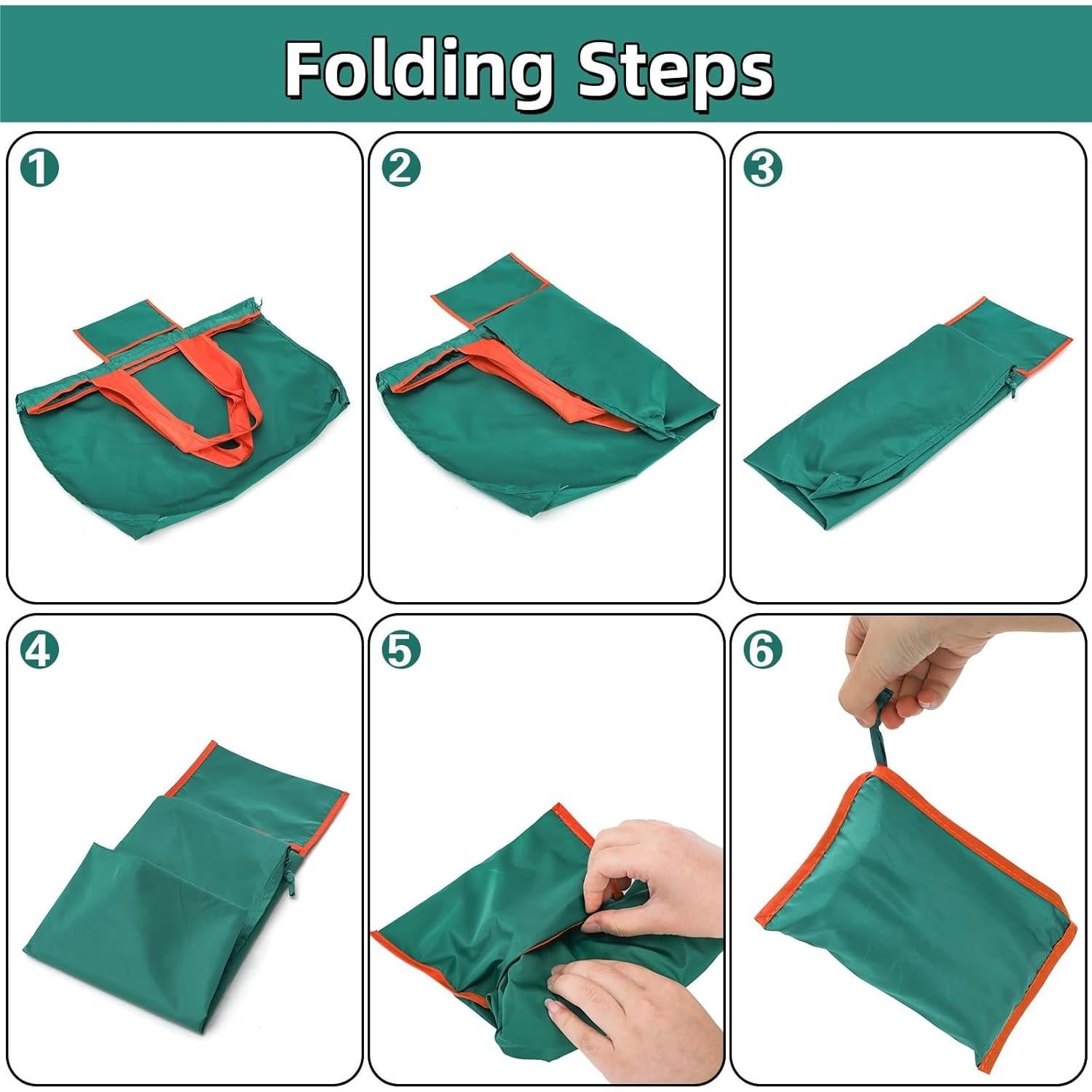 Folding Steps

1

2

3

4

5

6