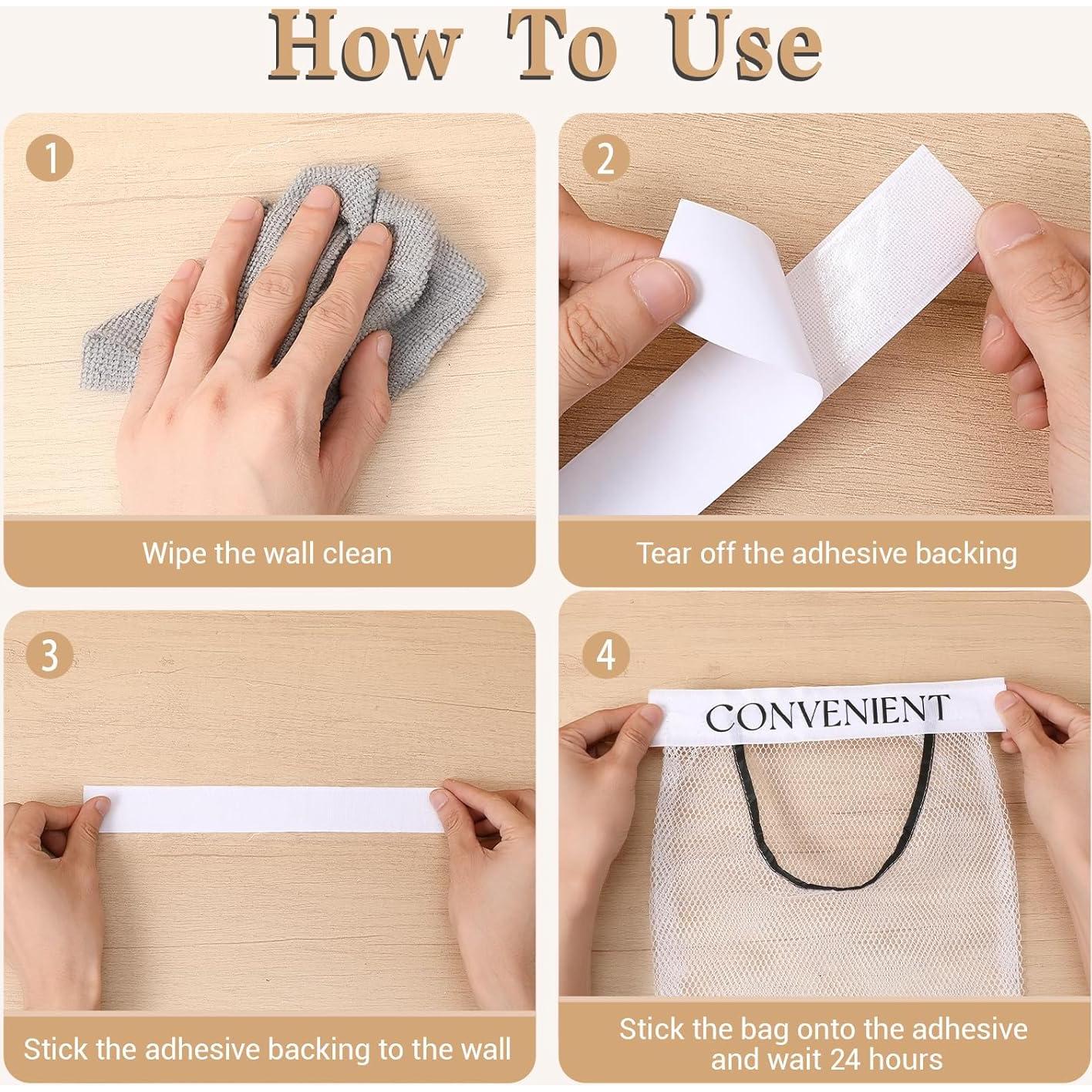 How To Use

1

Wipe the wall clean

2

Tear off the adhesive backing

3

Stick the adhesive backing to the wall

4

CONVENIENT

Stick the bag onto the adhesive and wait 24 hours