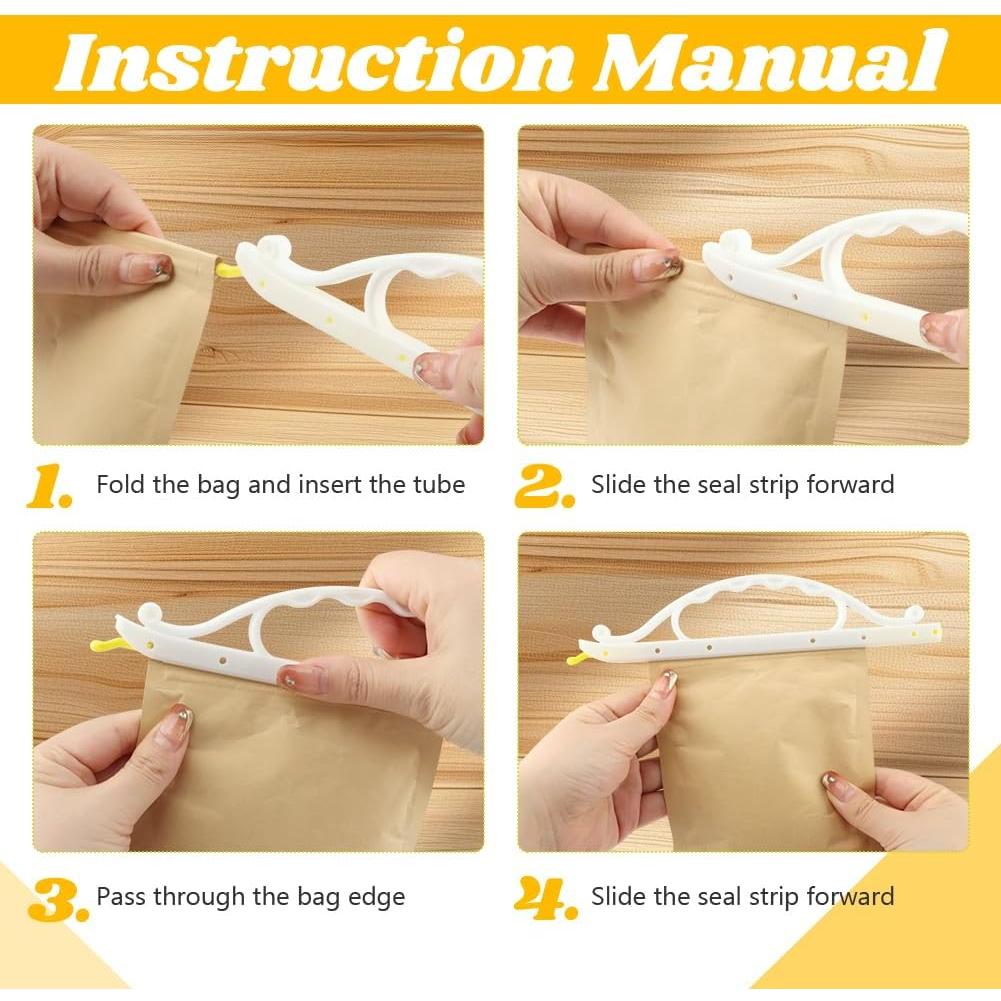 Instruction Manual

1. Fold the bag and insert the tube

2. Slide the seal strip forward

3. Pass through the bag edge

4. Slide the seal strip forward