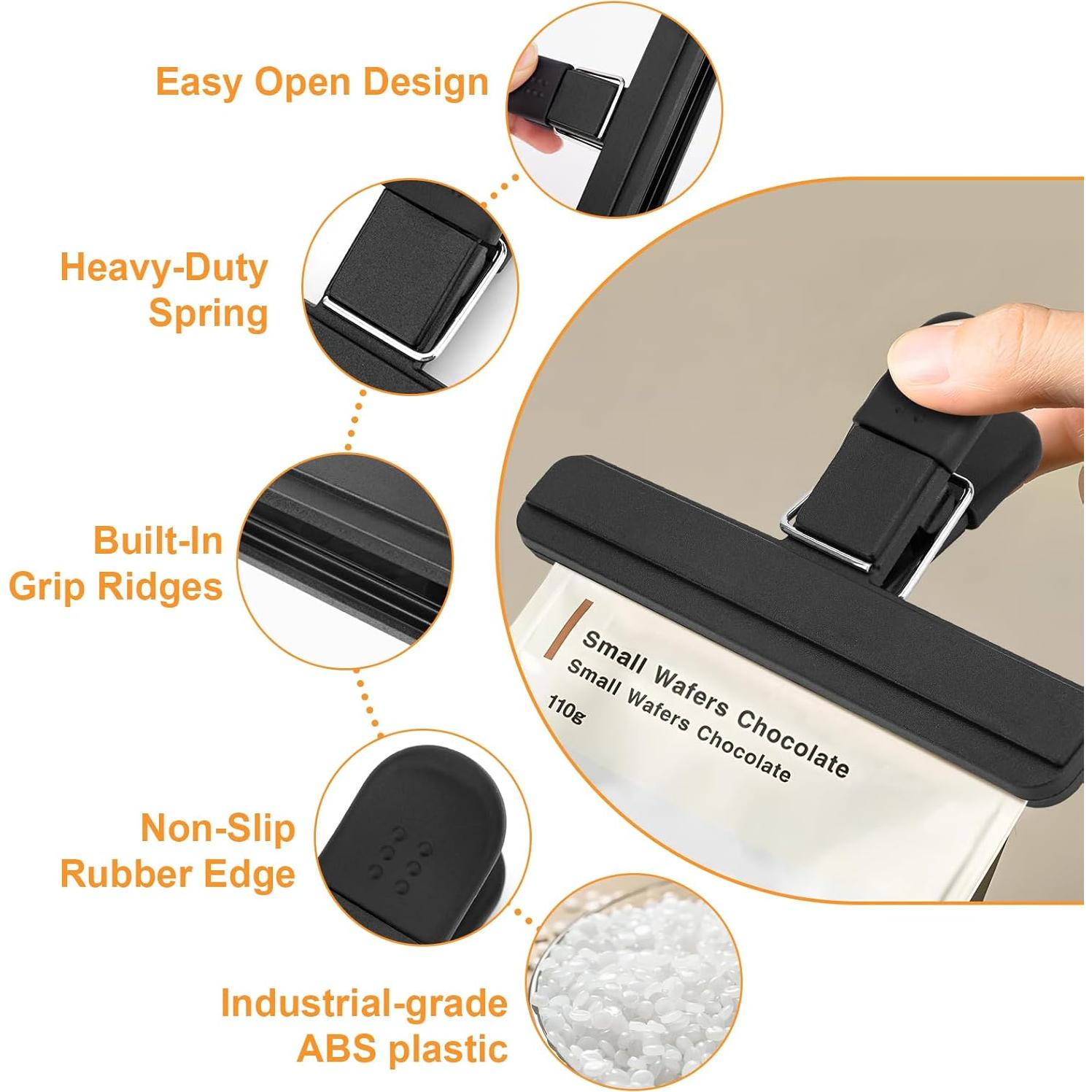 Easy Open Design

Heavy-Duty Spring

Built-In Grip Ridges

Non-Slip Rubber Edge

Industrial-grade ABS plastic

Small Wafers Chocolate
Small Wafers Chocolate
110g