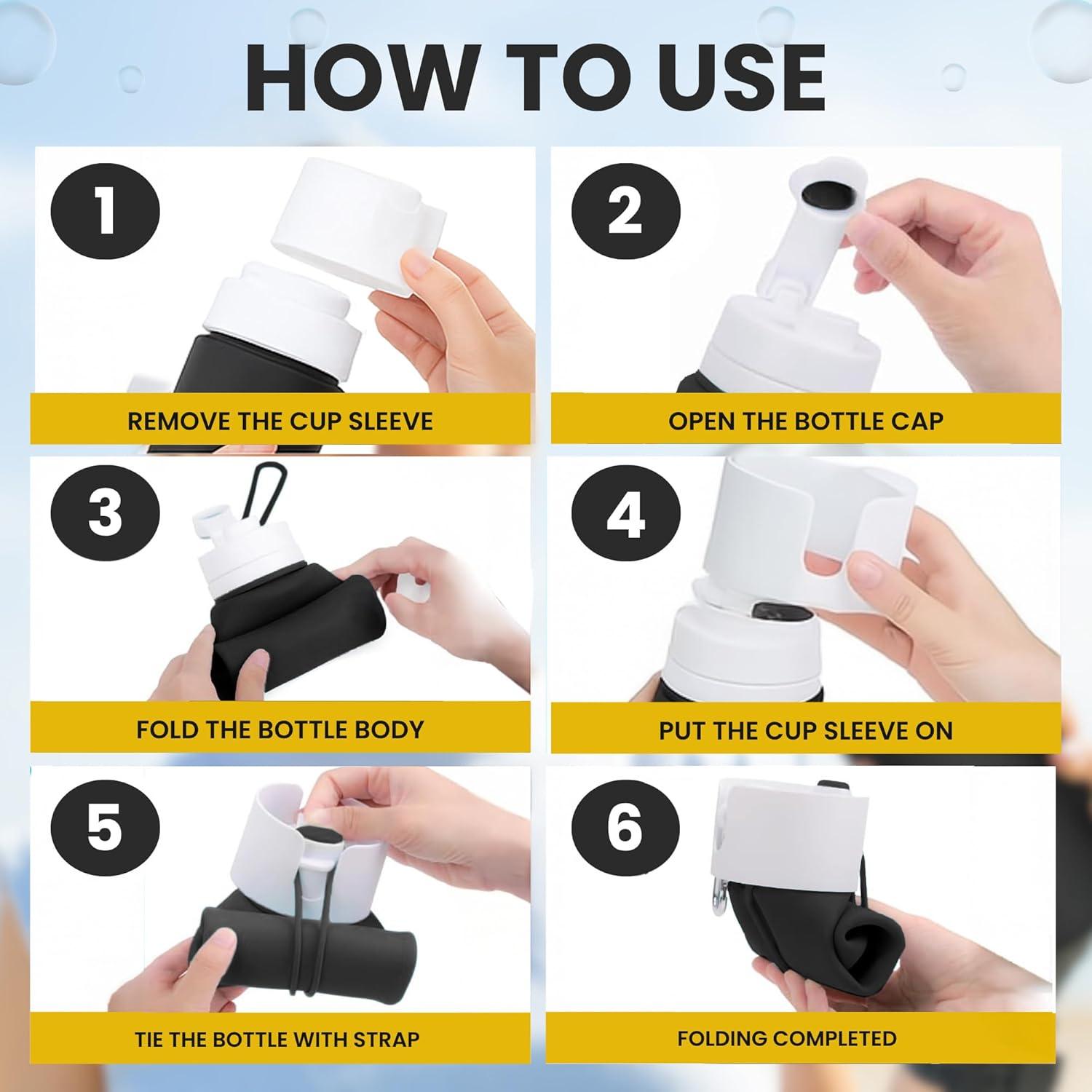 HOW TO USE

1

REMOVE THE CUP SLEEVE

2

OPEN THE BOTTLE CAP

3

FOLD THE BOTTLE BODY

4

PUT THE CUP SLEEVE ON

5

TIE THE BOTTLE WITH STRAP

6

FOLDING COMPLETED