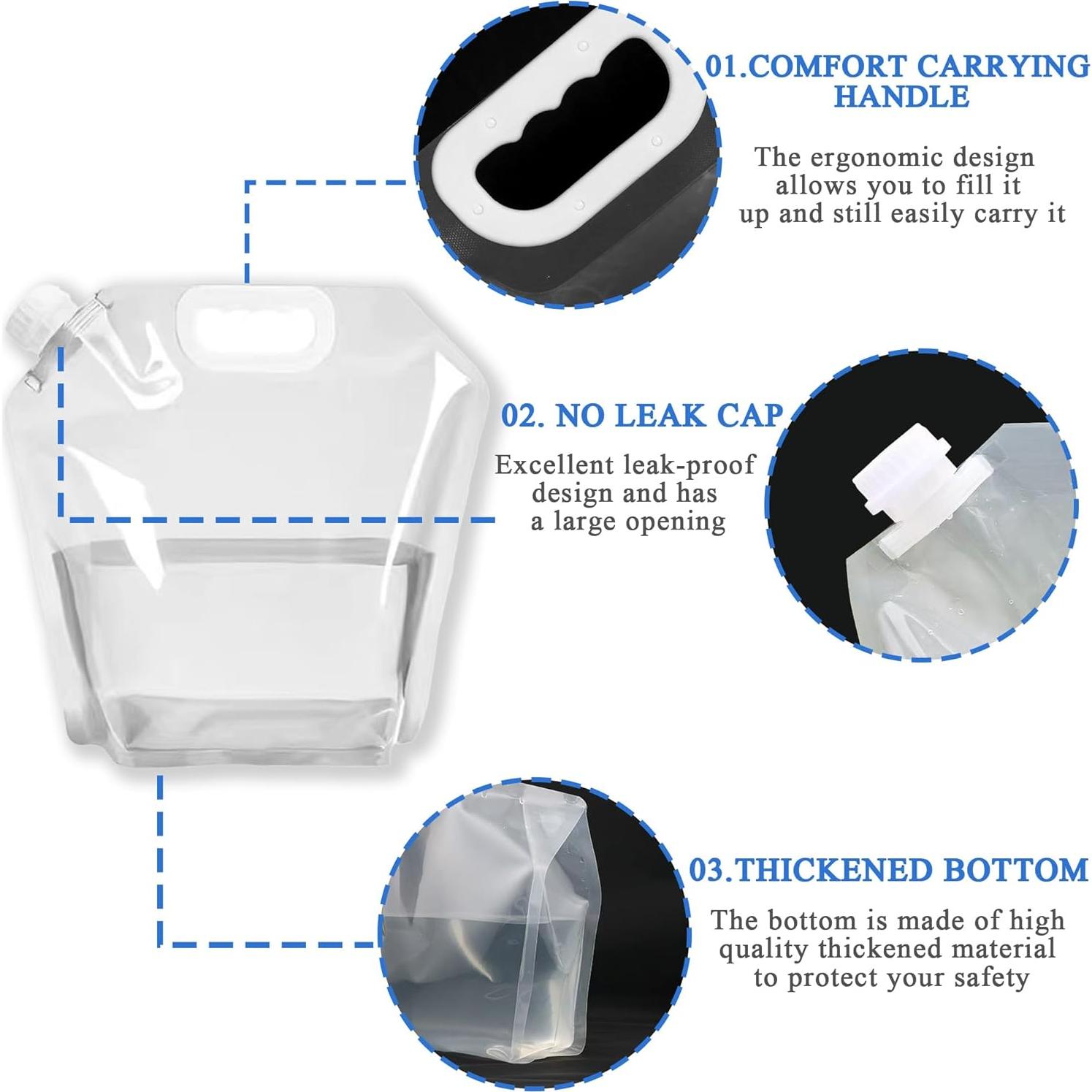 01.COMFORT CARRYING HANDLE

The ergonomic design allows you to fill it up and still easily carry it

02. NO LEAK CAP

Excellent leak-proof design and has a large opening

03.THICKENED BOTTOM

The bottom is made of high quality thickened material to protect your safety