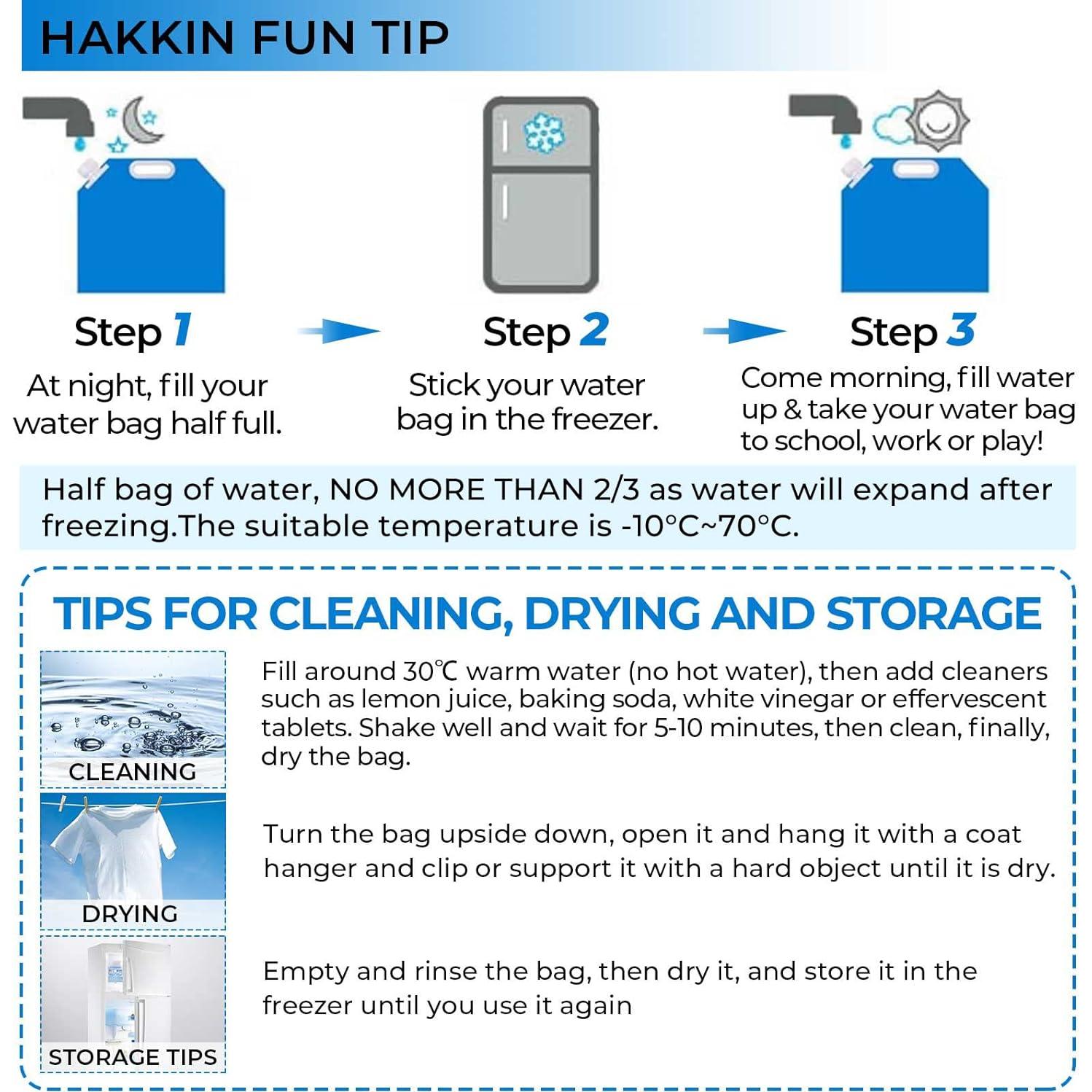 HAKKIN FUN TIP

Step 1
At night, fill your water bag half full.

Step 2
Stick your water bag in the freezer.

Step 3
Come morning, fill water up & take your water bag to school, work or play!

Half bag of water, NO MORE THAN 2/3 as water will expand after freezing.The suitable temperature is -10°C~70°C.

TIPS FOR CLEANING, DRYING AND STORAGE

CLEANING
Fill around 30℃ warm water (no hot water), then add cleaners such as lemon juice, baking soda, white vinegar or effervescent tablets. Shake well and wait for 5-10 minutes, then clean, finally, dry the bag.

DRYING
Turn the bag upside down, open it and hang it with a coat hanger and clip or support it with a hard object until it is dry.

STORAGE TIPS
Empty and rinse the bag, then dry it, and store it in the freezer until you use it again