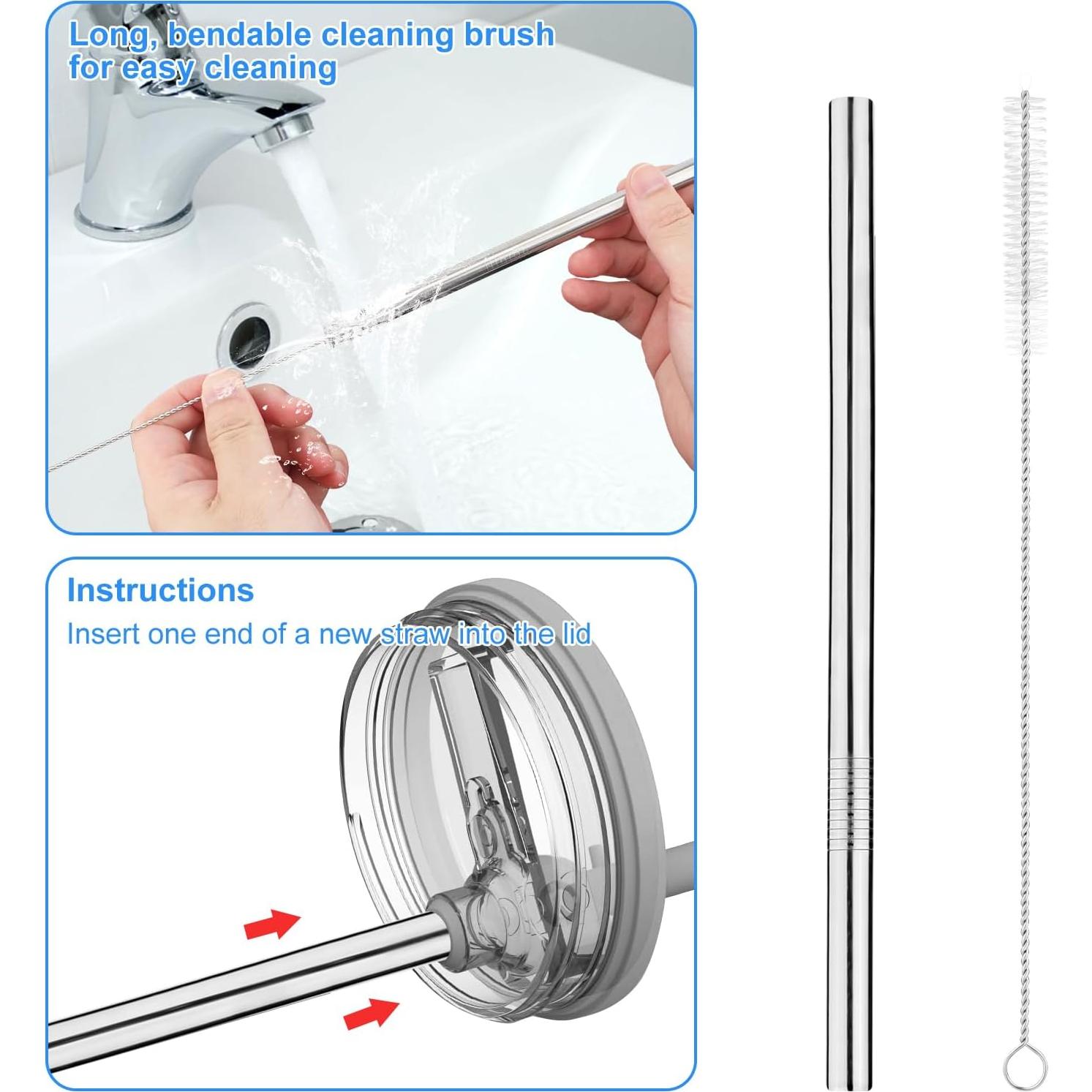 Long, bendable cleaning brush for easy cleaning

Instructions

Insert one end of a new straw into the lid