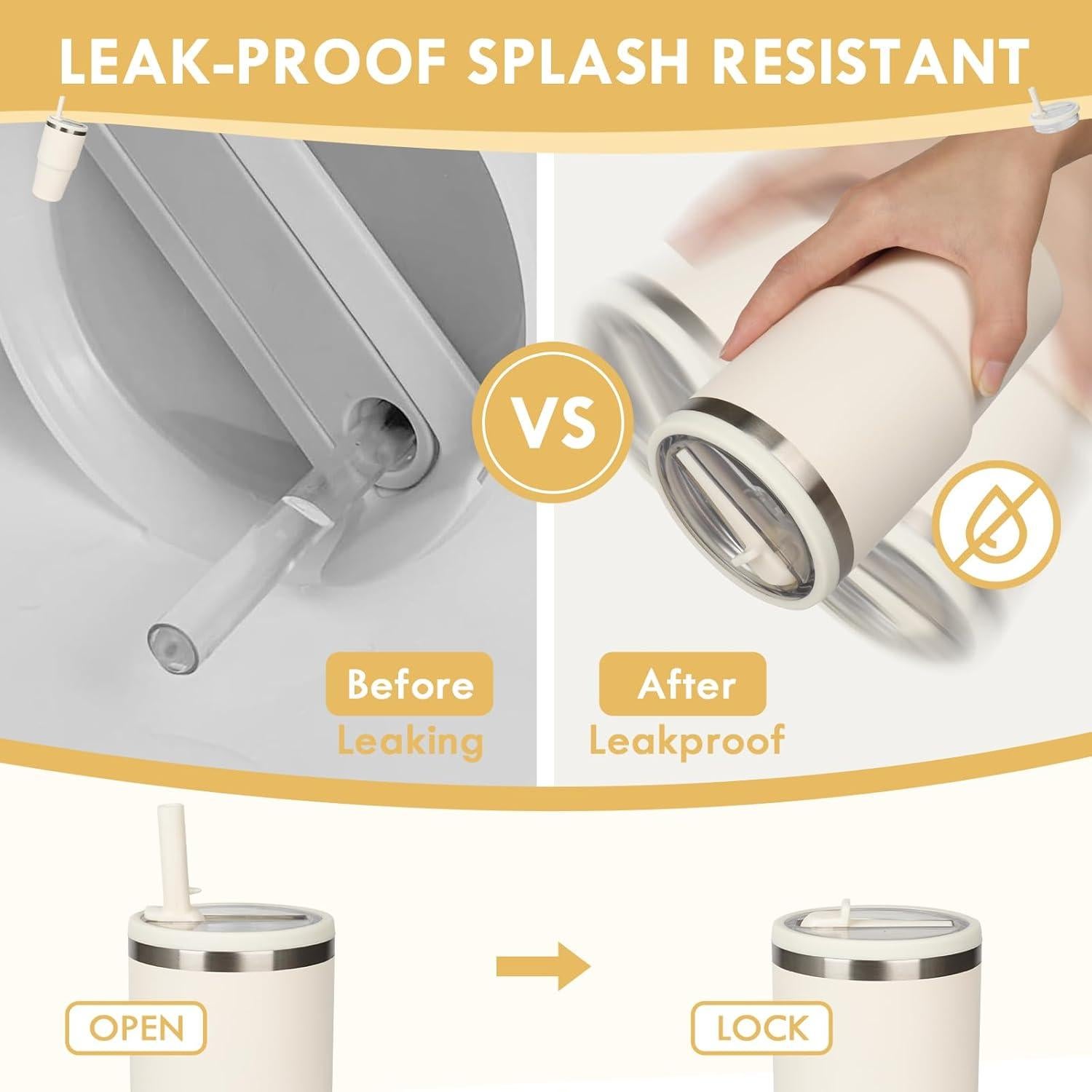 LEAK-PROOF SPLASH RESISTANT

VS

Before
Leaking

After
Leakproof

OPEN

LOCK