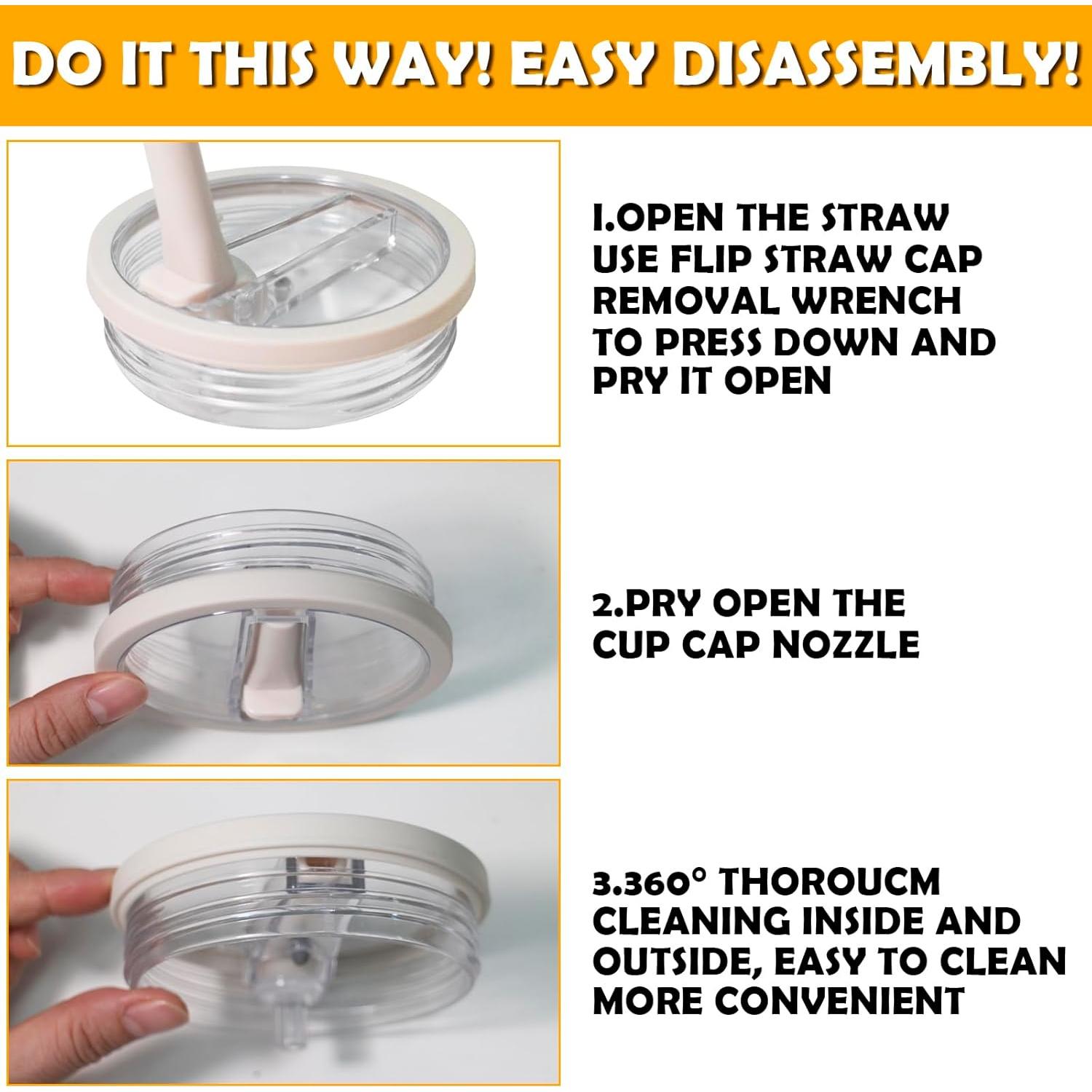 DO IT THIS WAY! EASY DISASSEMBLY!

1.OPEN THE STRAW USE FLIP STRAW CAP REMOVAL WRENCH TO PRESS DOWN AND PRY IT OPEN

2.PRY OPEN THE CUP CAP NOZZLE

3.360° THOROUCM CLEANING INSIDE AND OUTSIDE, EASY TO CLEAN MORE CONVENIENT