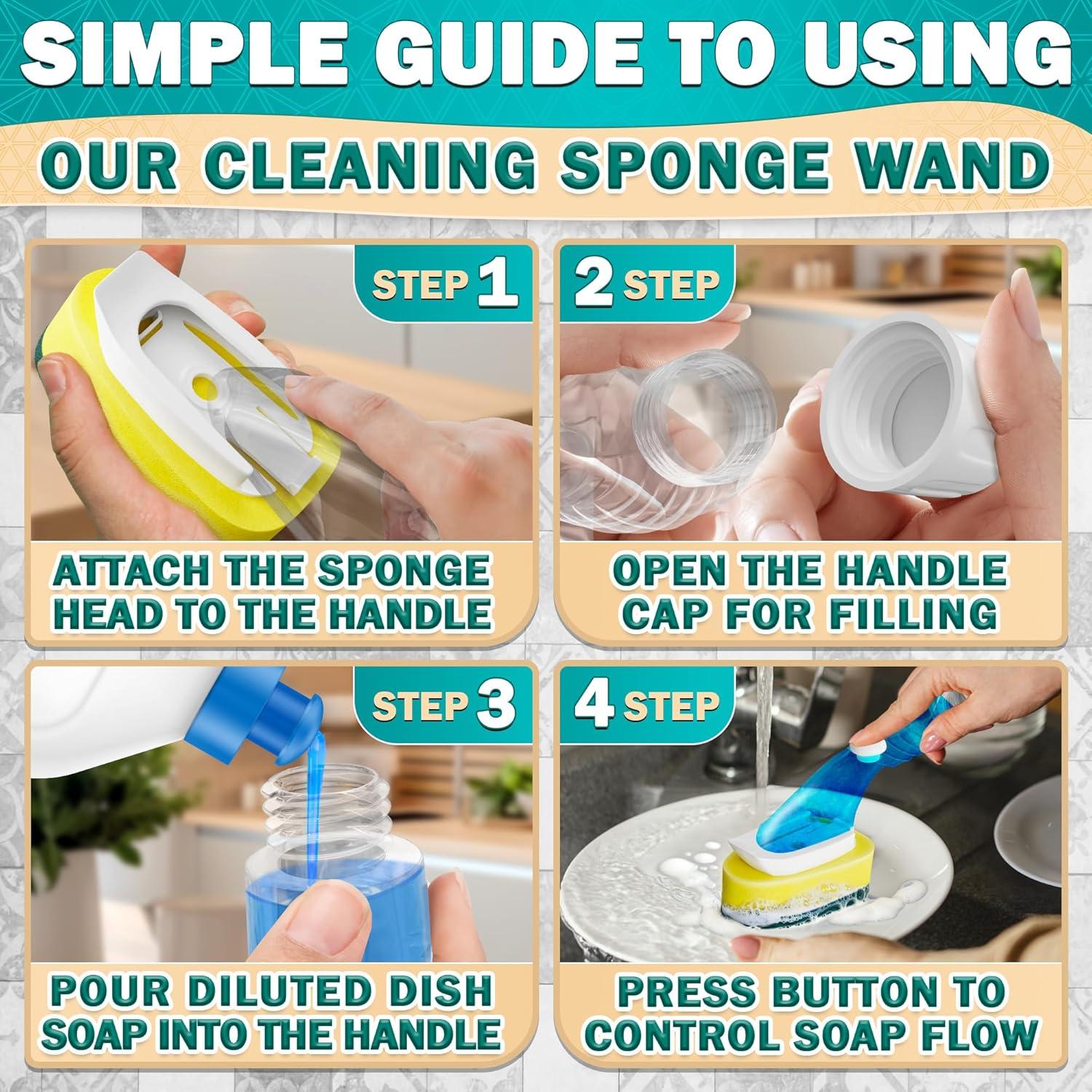 SIMPLE GUIDE TO USING

OUR CLEANING SPONGE WAND

STEP 1

ATTACH THE SPONGE HEAD TO THE HANDLE

2 STEP

OPEN THE HANDLE CAP FOR FILLING

STEP 3

POUR DILUTED DISH SOAP INTO THE HANDLE

4 STEP

PRESS BUTTON TO CONTROL SOAP FLOW