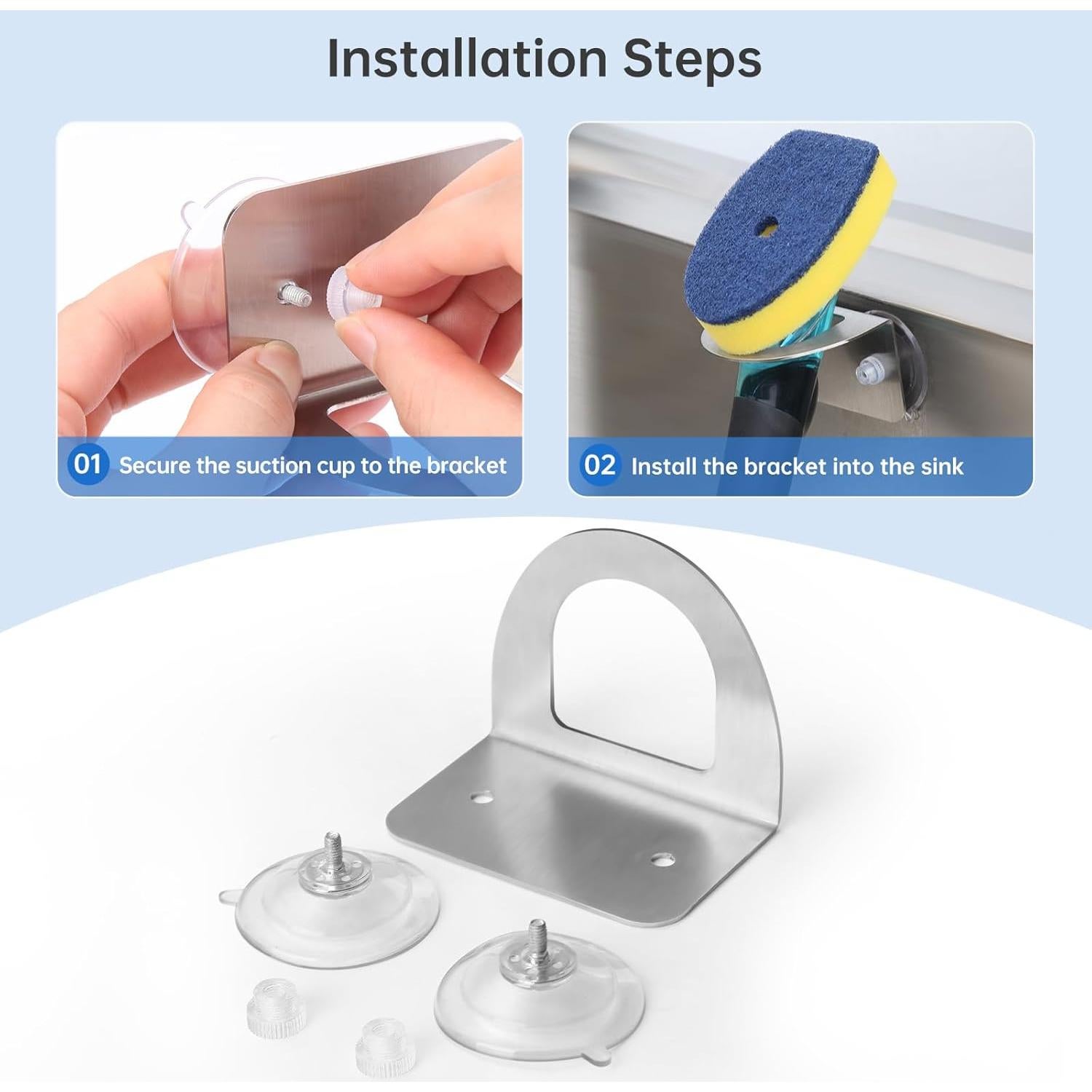 Installation Steps

01 Secure the suction cup to the bracket

02 Install the bracket into the sink