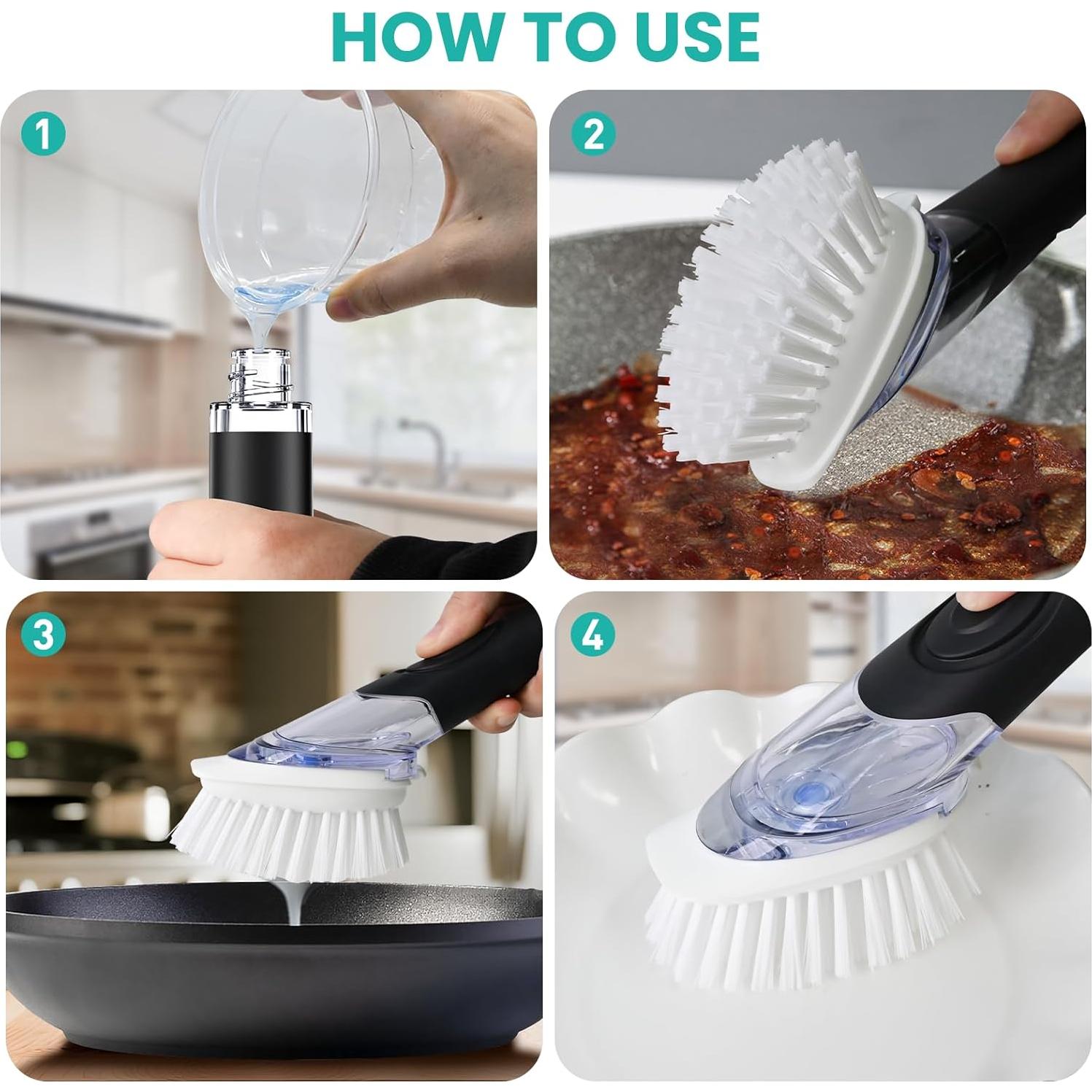 HOW TO USE

1

2

3

4