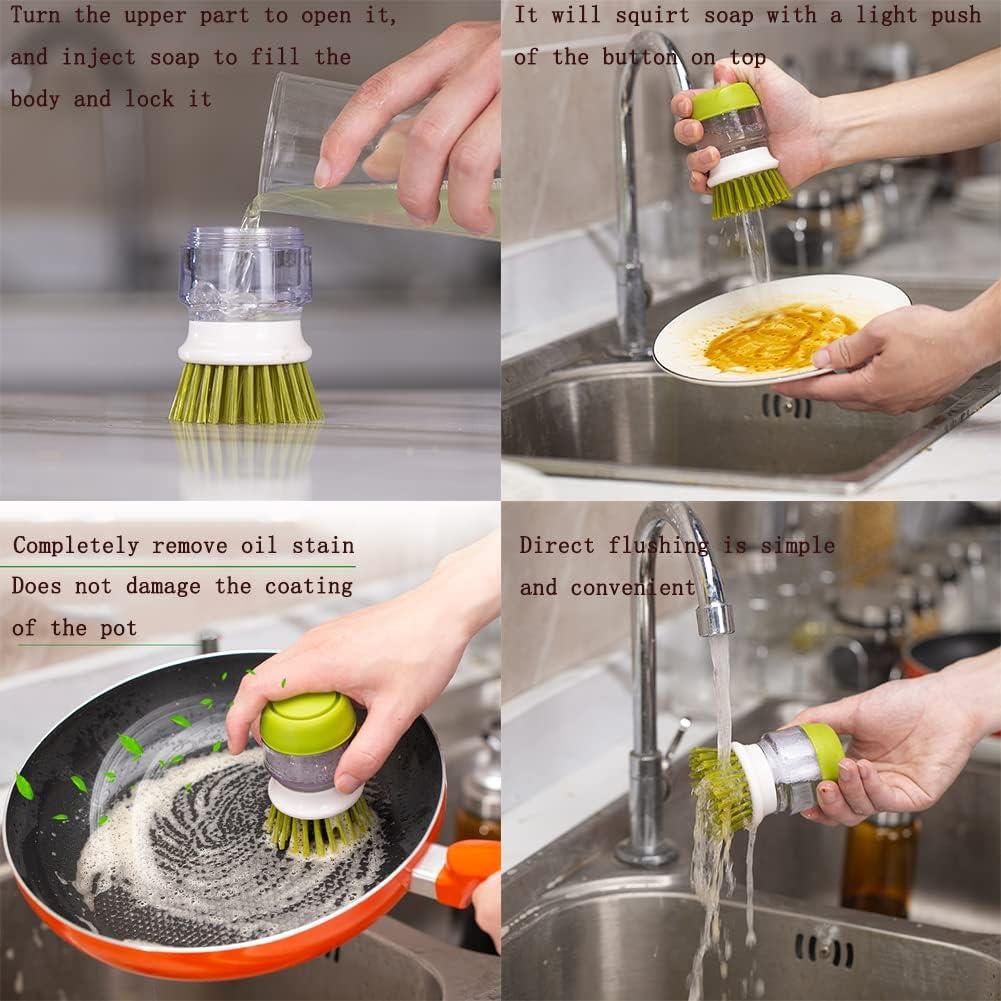 Turn the upper part to open it, and inject soap to fill the body and lock it

It will squirt soap with a light push of the button on top

Completely remove oil stain

Does not damage the coating of the pot

Direct flushing is simple and convenient