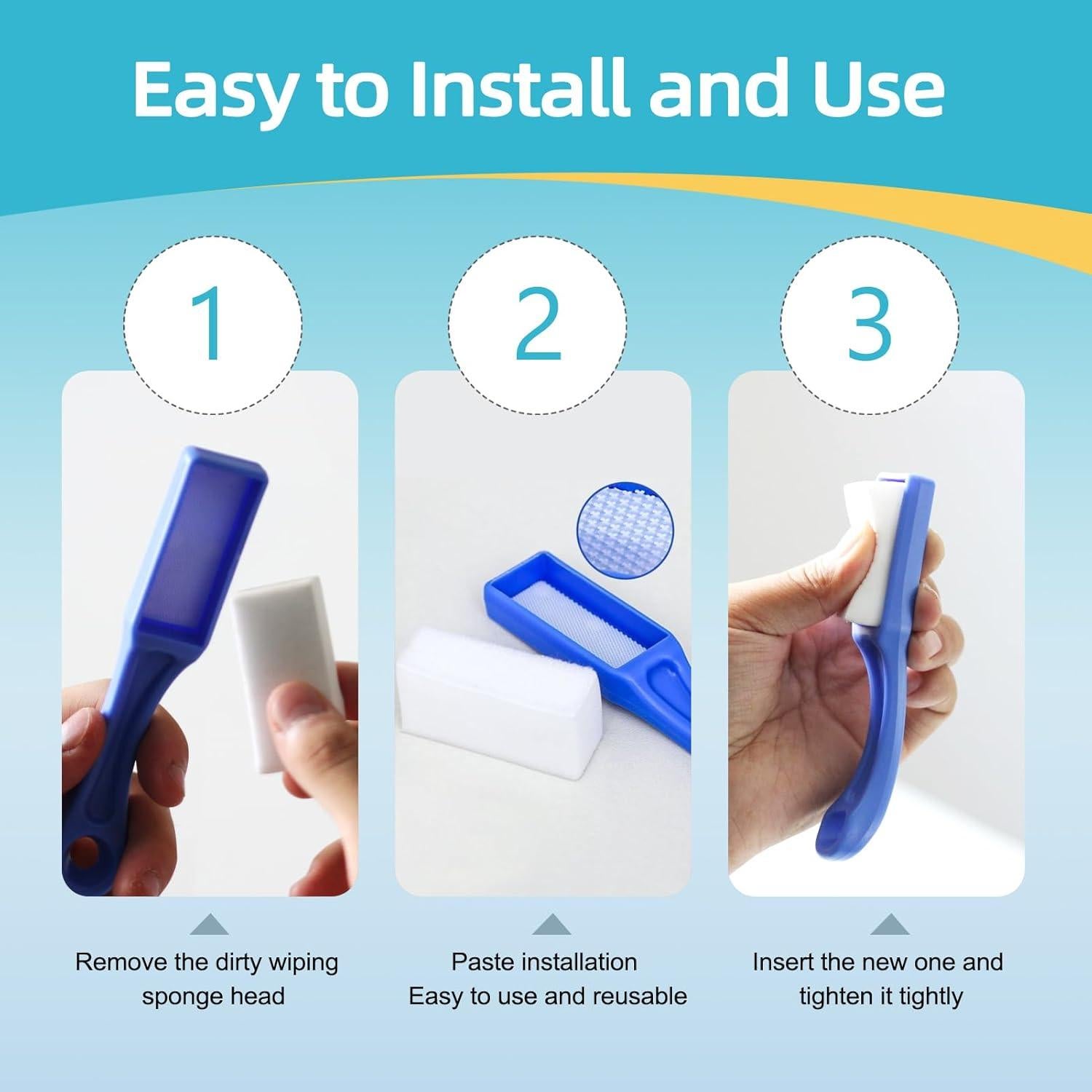 Easy to Install and Use

1

2

3

Remove the dirty wiping sponge head

Paste installation
Easy to use and reusable

Insert the new one and tighten it tightly