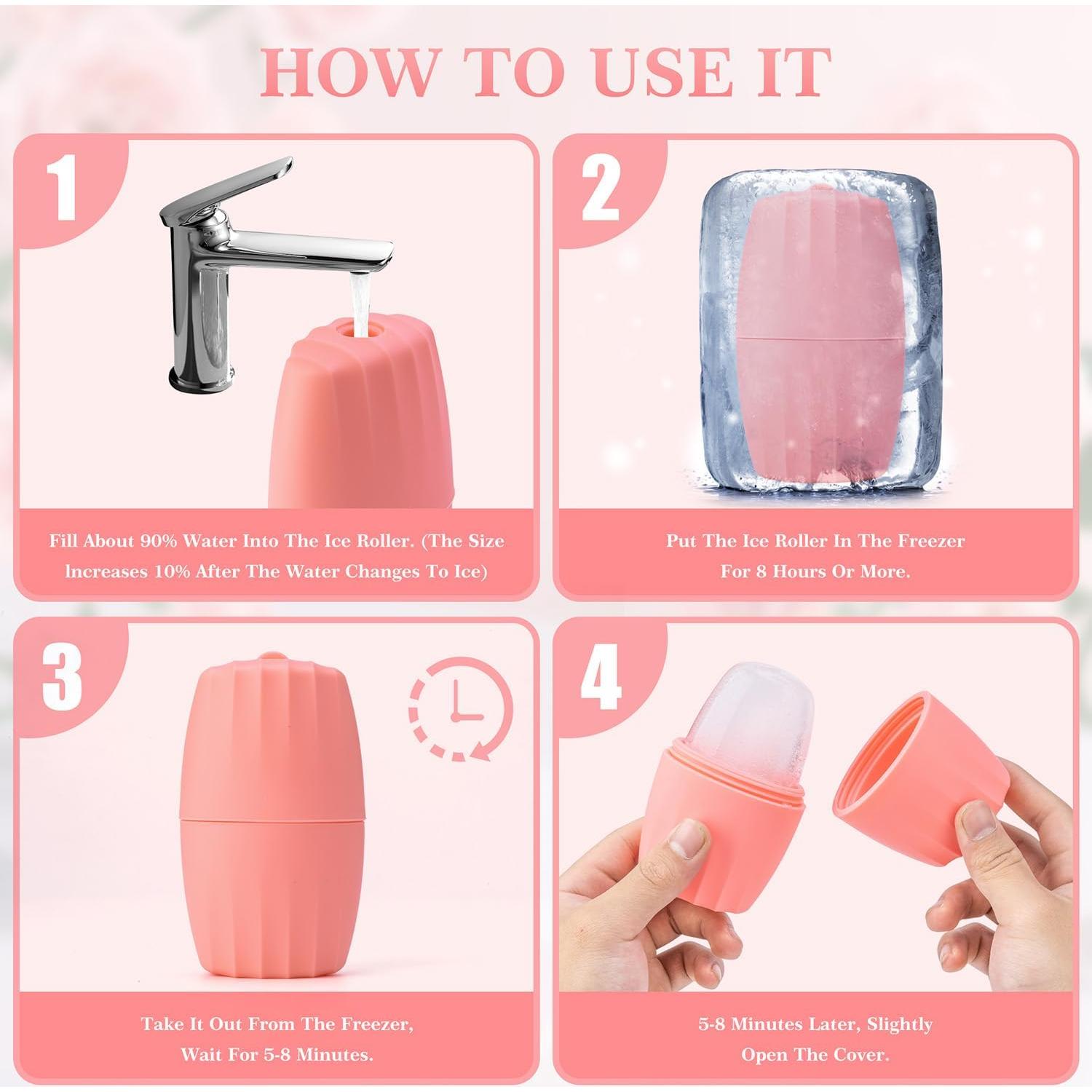 HOW TO USE IT

1

Fill About 90% Water Into The Ice Roller. (The Size Increases 10% After The Water Changes To Ice)

2

Put The Ice Roller In The Freezer For 8 Hours Or More.

3

Take It Out From The Freezer, Wait For 5-8 Minutes.

4

5-8 Minutes Later, Slightly Open The Cover.