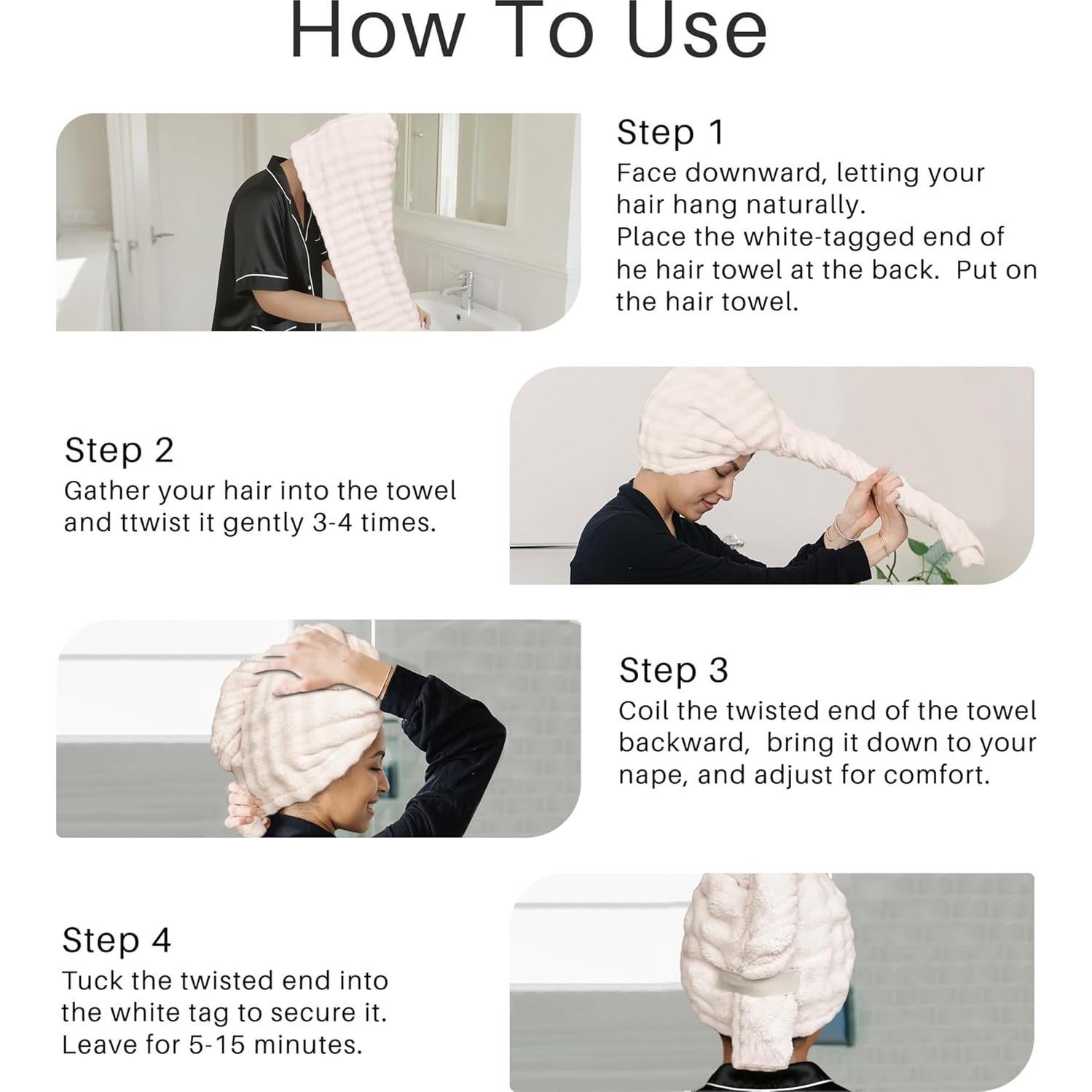 How To Use

Step 1
Face downward, letting your hair hang naturally.
Place the white-tagged end of he hair towel at the back. Put on the hair towel.

Step 2
Gather your hair into the towel and ttwist it gently 3-4 times.

Step 3
Coil the twisted end of the towel backward, bring it down to your nape, and adjust for comfort.

Step 4
Tuck the twisted end into the white tag to secure it.
Leave for 5-15 minutes.