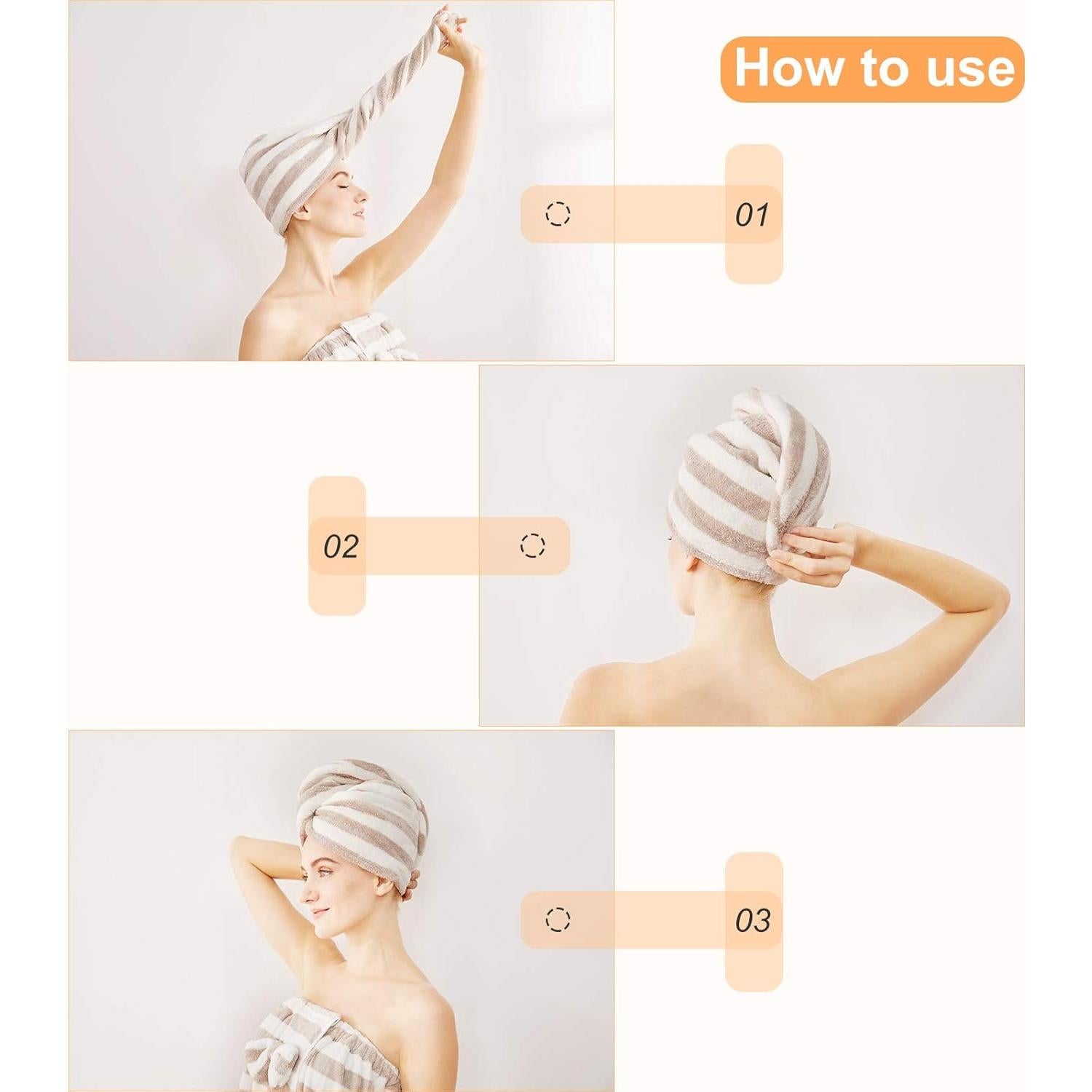 How to use

01

02

03