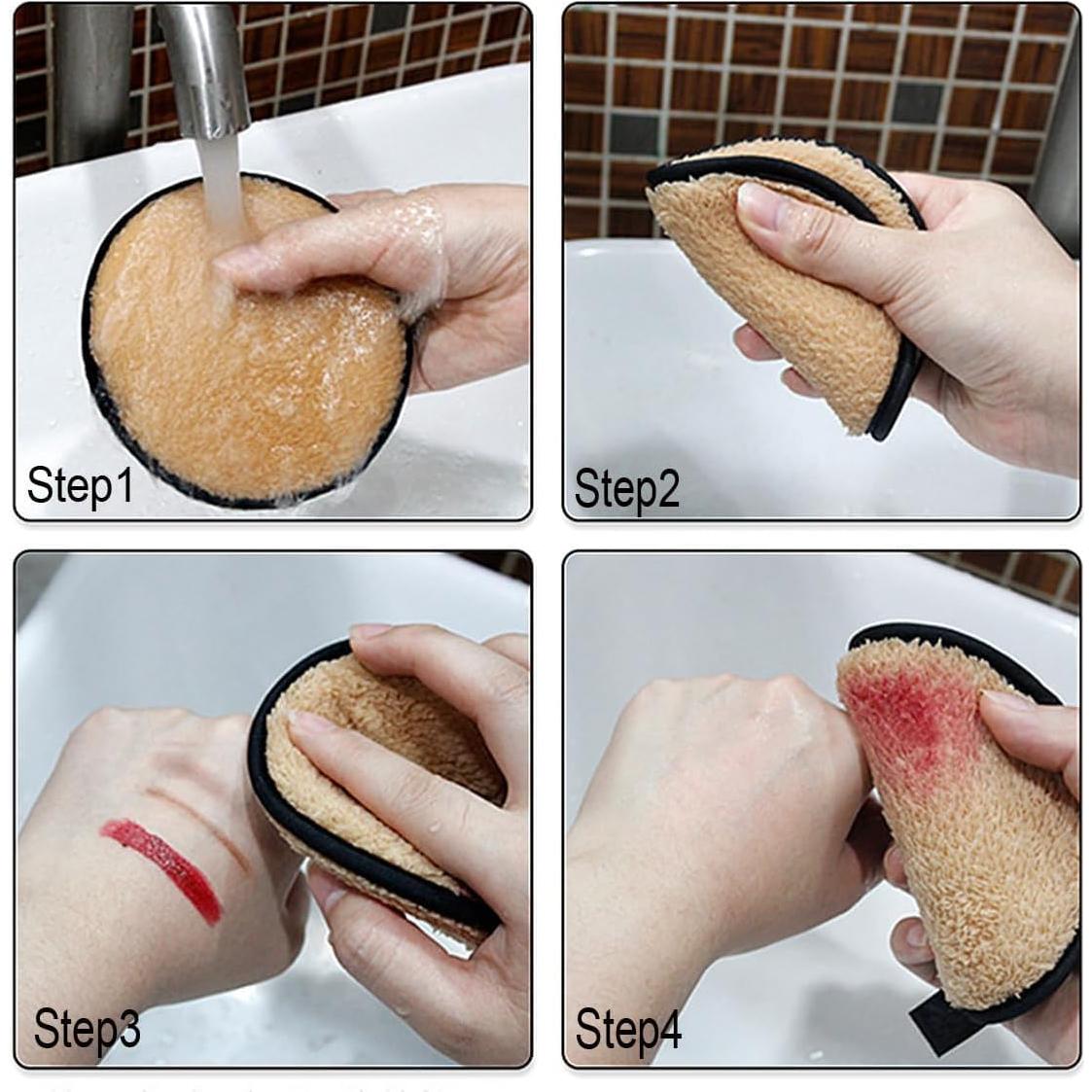 Step1

Step2

Step3

Step4