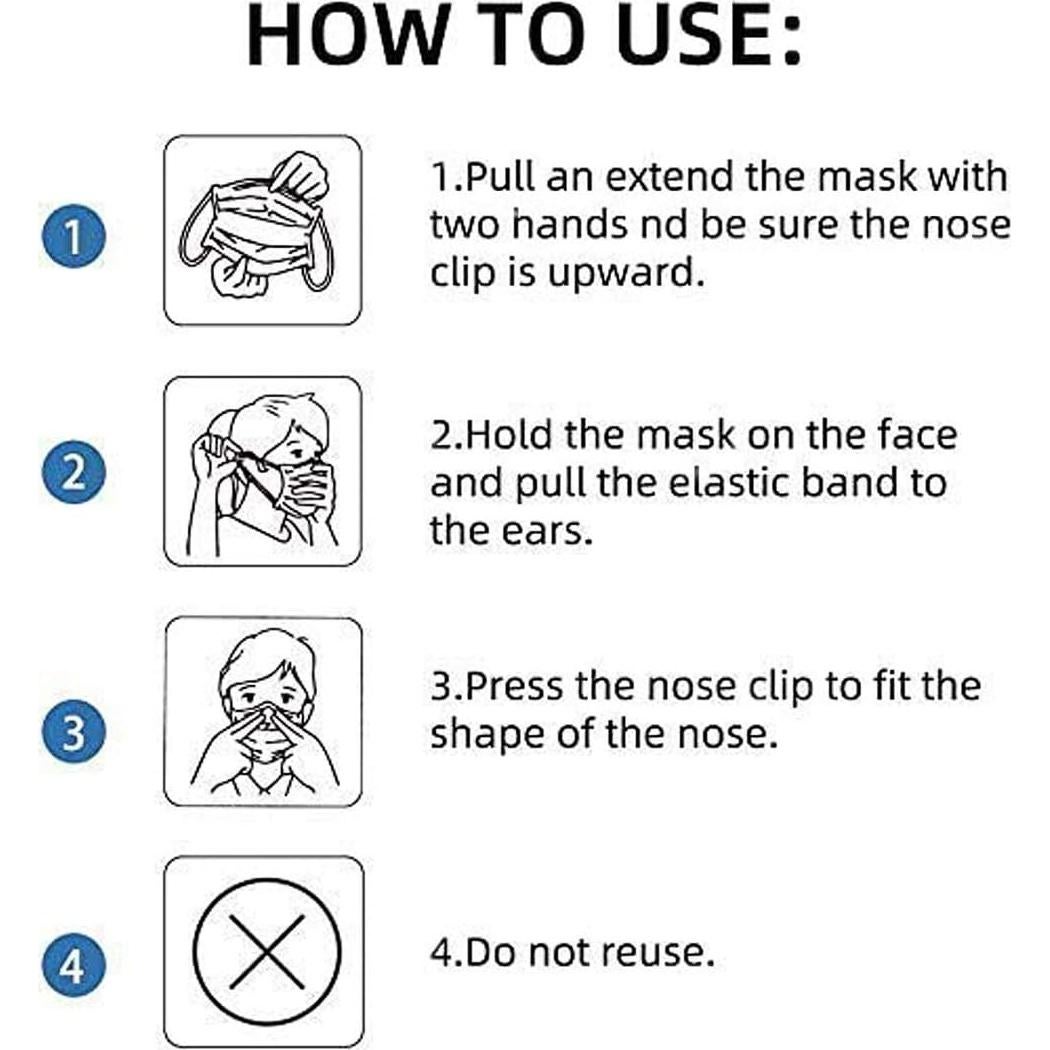 HOW TO USE:

1

1.Pull an extend the mask with two hands nd be sure the nose clip is upward.

2

2.Hold the mask on the face and pull the elastic band to the ears.

3

3.Press the nose clip to fit the shape of the nose.

4

4.Do not reuse.