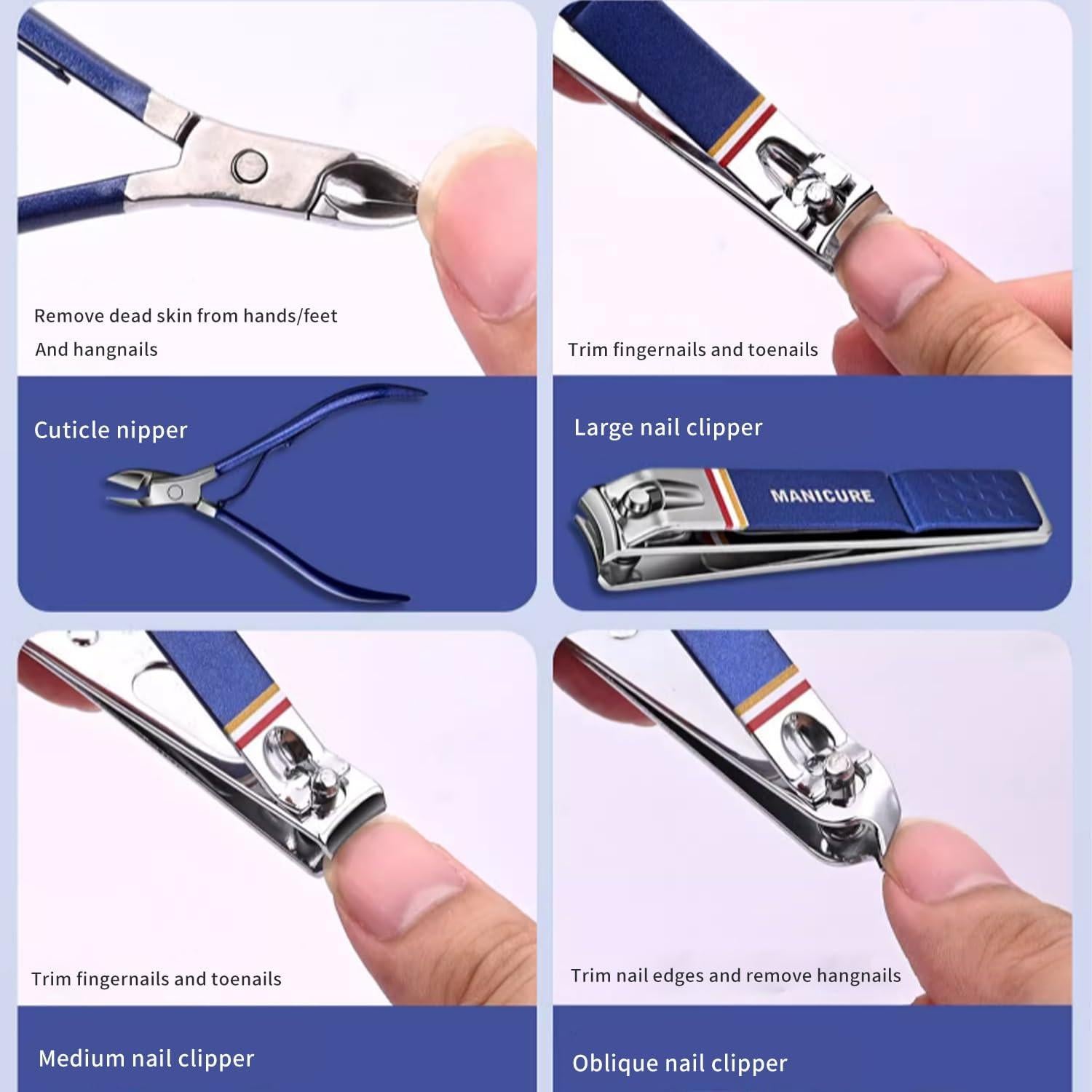 Remove dead skin from hands/feet

And hangnails

Cuticle nipper

Trim fingernails and toenails

Large nail clipper

MANICURE

Trim fingernails and toenails

Medium nail clipper

Trim nail edges and remove hangnails

Oblique nail clipper