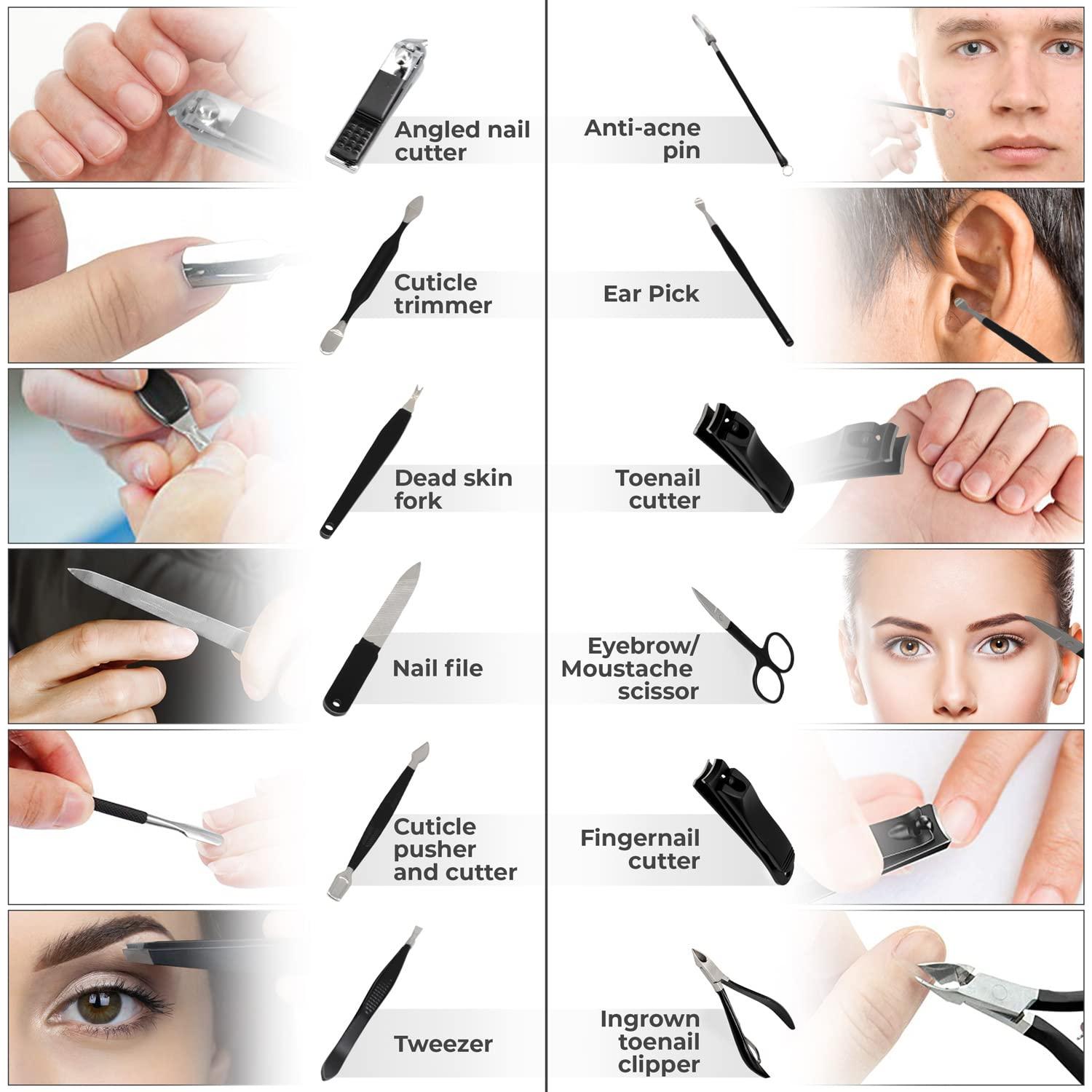 Angled nail cutter

Cuticle trimmer

Dead skin fork

Nail file

Cuticle pusher and cutter

Tweezer

Anti-acne pin

Ear Pick

Toenail cutter

Eyebrow/ Moustache scissor

Fingernail cutter

Ingrown toenail clipper