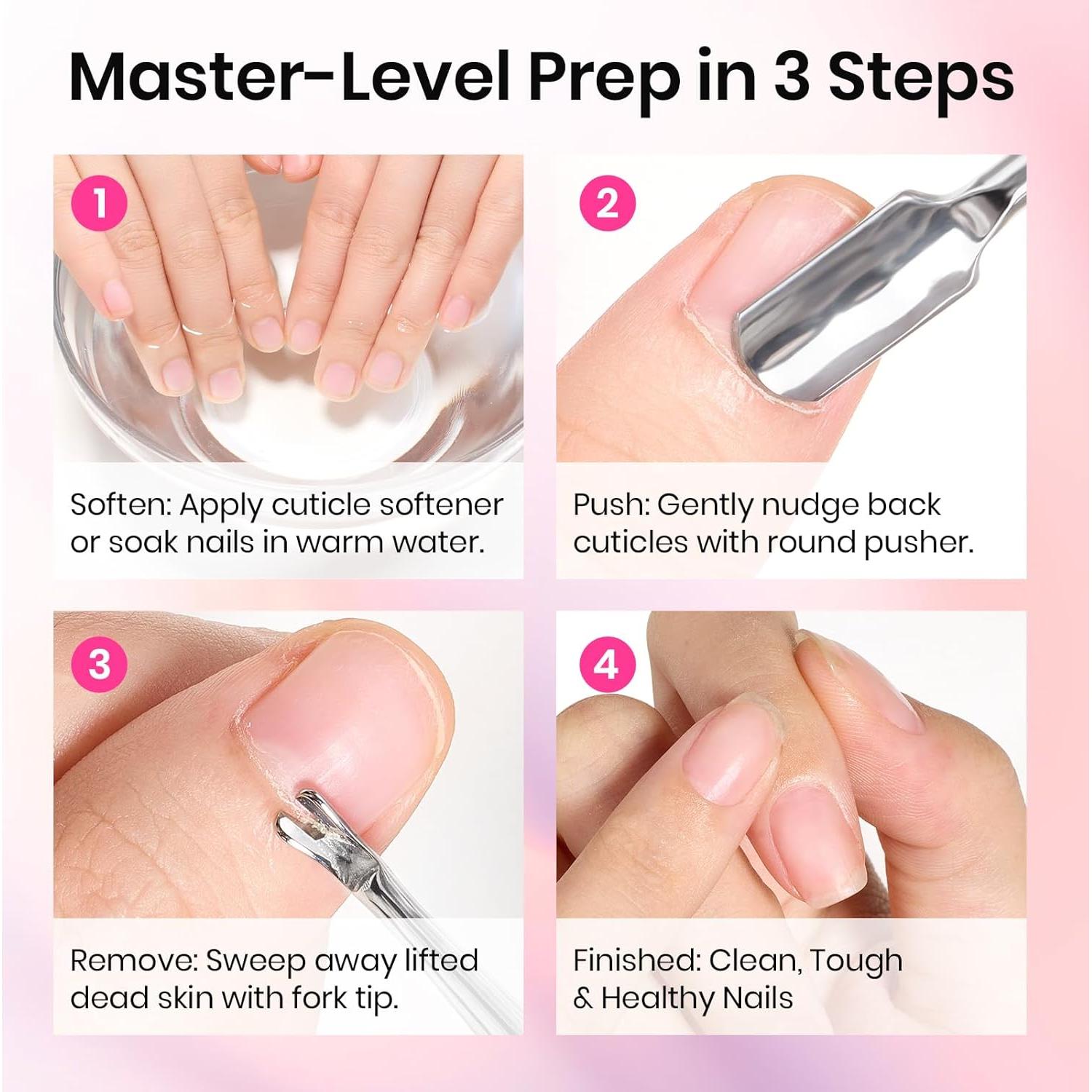 Master-Level Prep in 3 Steps

1

Soften: Apply cuticle softener or soak nails in warm water.

2

Push: Gently nudge back cuticles with round pusher.

3

Remove: Sweep away lifted dead skin with fork tip.

4

Finished: Clean, Tough & Healthy Nails