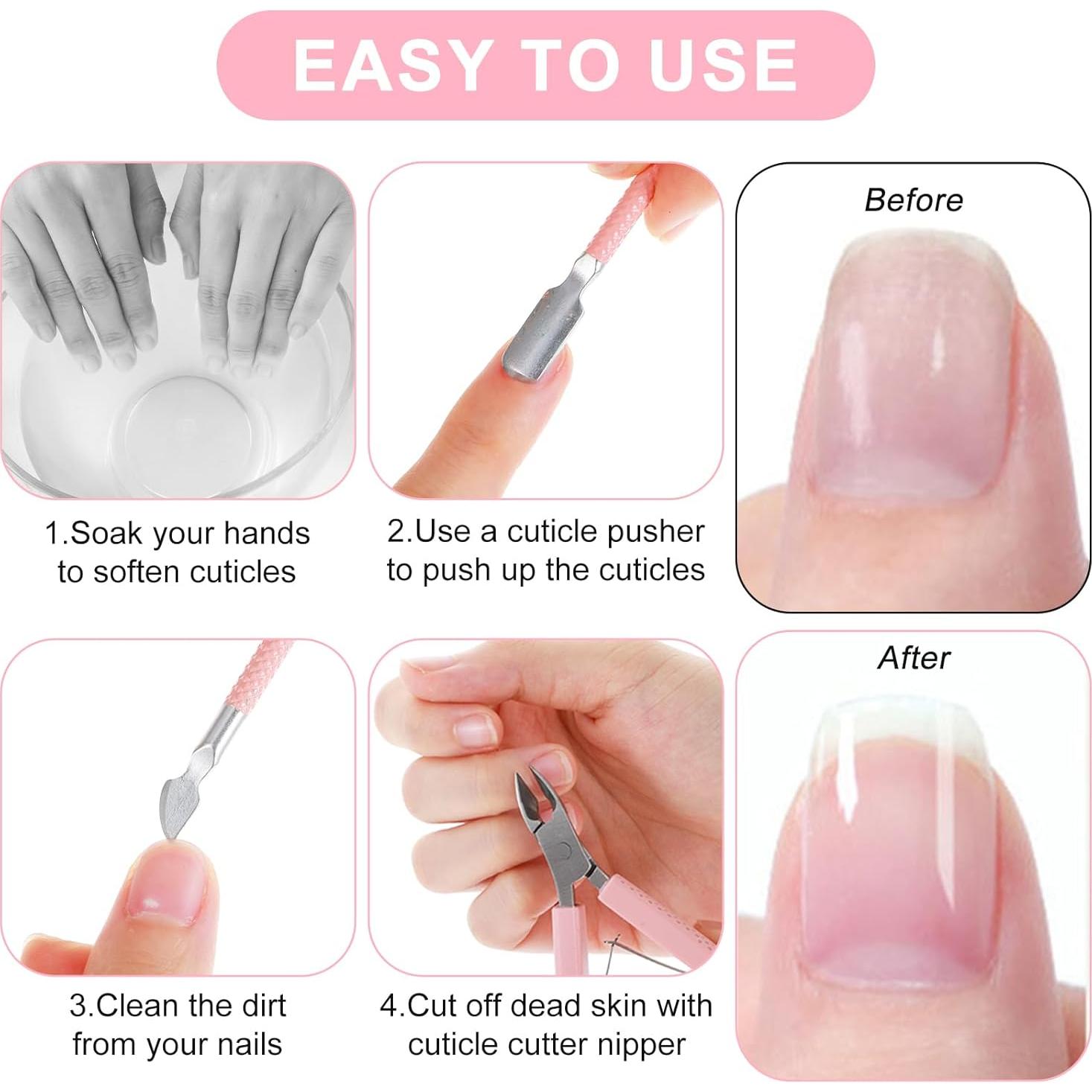 EASY TO USE

1.Soak your hands to soften cuticles

2.Use a cuticle pusher to push up the cuticles

Before

3.Clean the dirt from your nails

4.Cut off dead skin with cuticle cutter nipper

After