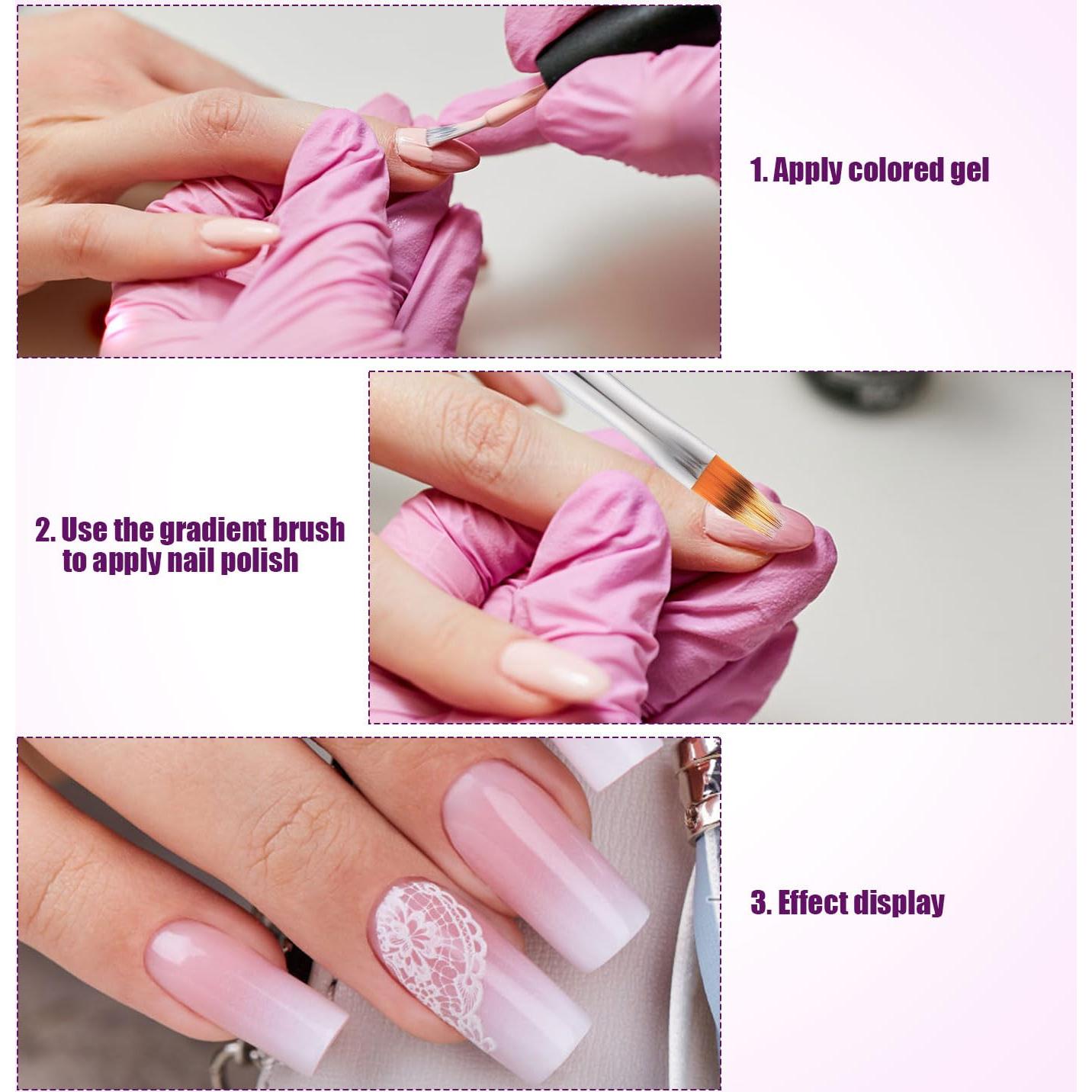 1. Apply colored gel

2. Use the gradient brush to apply nail polish

3. Effect display