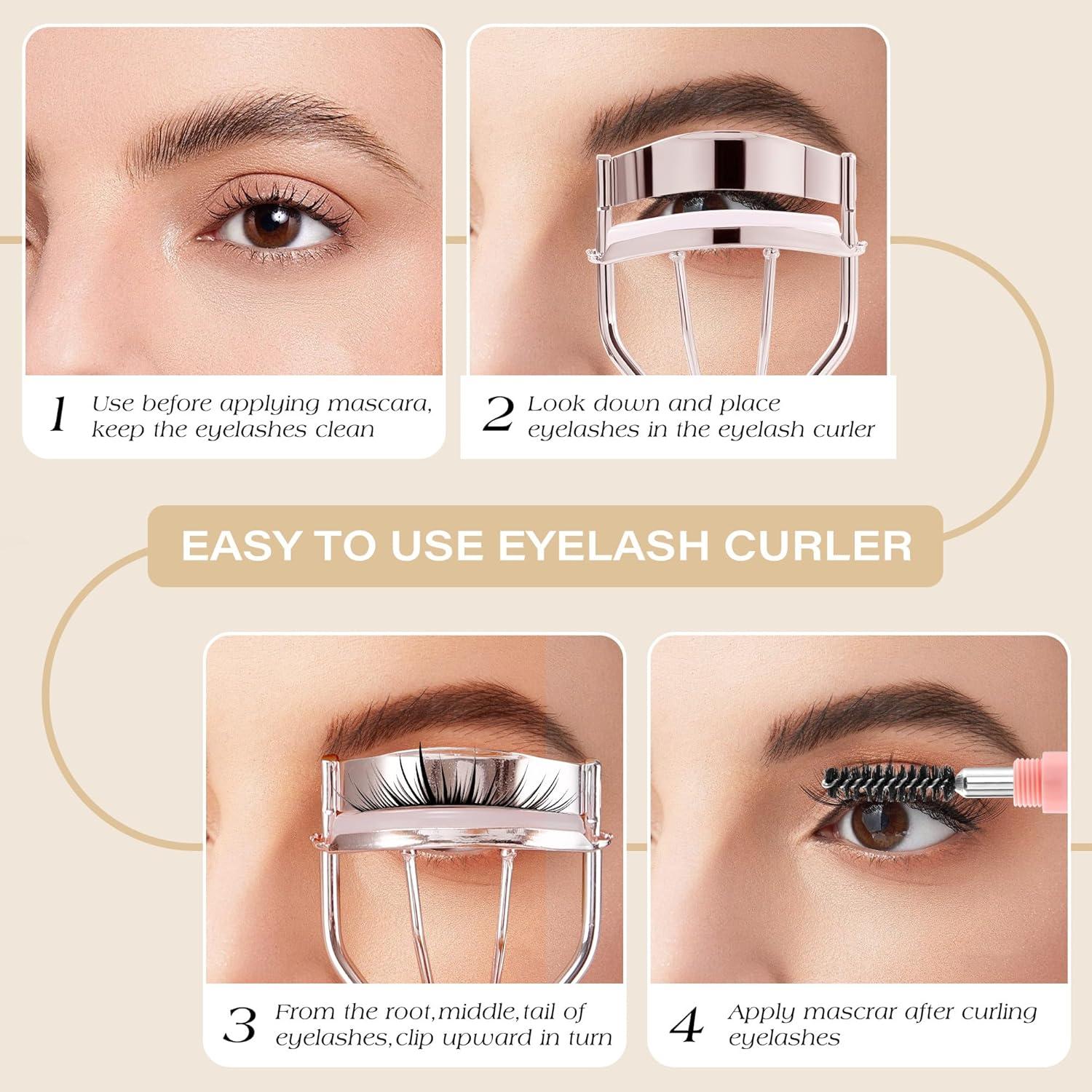 1 Use before applying mascara, keep the eyelashes clean

2 Look down and place eyelashes in the eyelash curler

EASY TO USE EYELASH CURLER

3 From the root,middle,tail of eyelashes,clip upward in turn

4 Apply mascrar after curling eyelashes