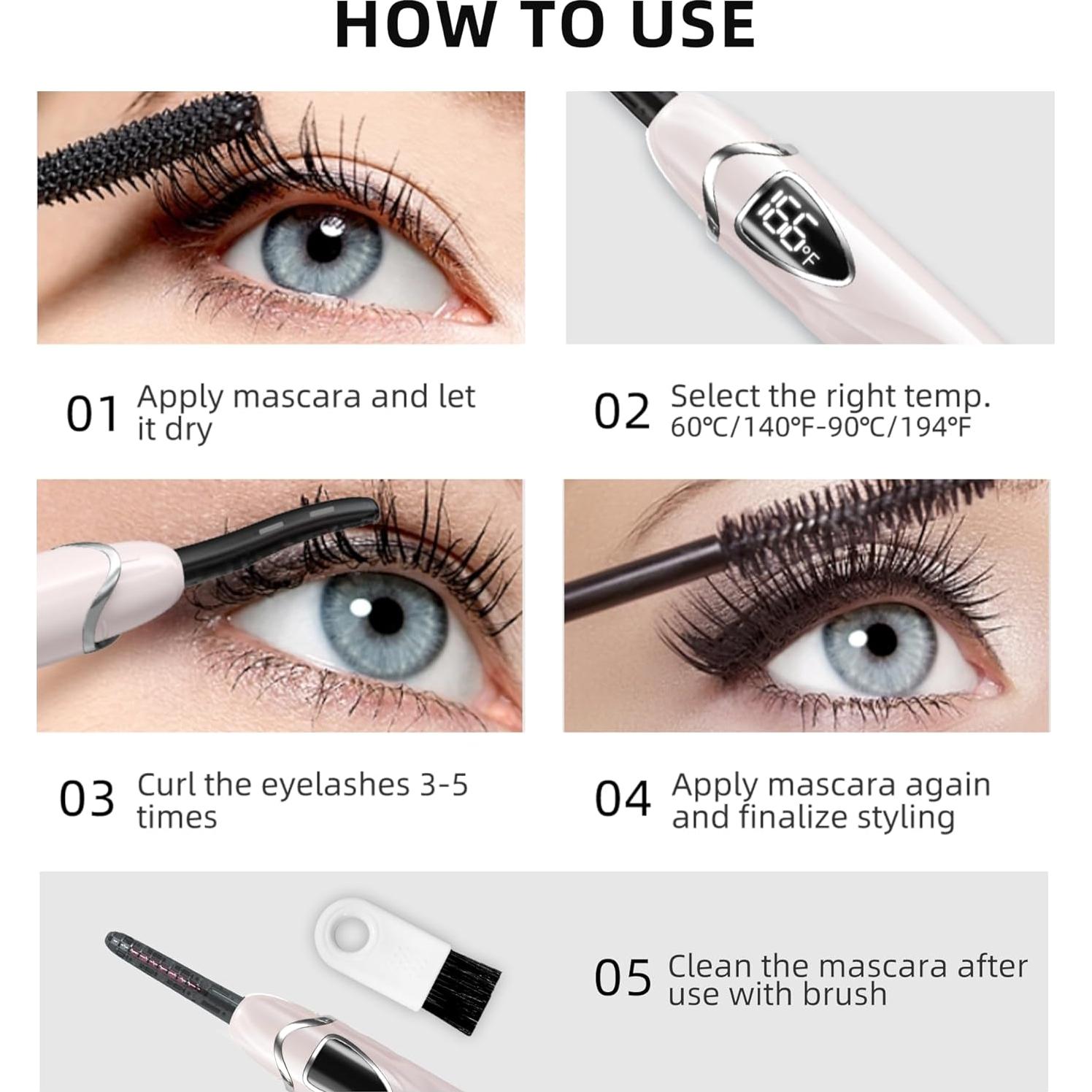 HOW TO USE

166°F

01 Apply mascara and let it dry

02 Select the right temp. 60℃/140℉-90℃/194℉

03 Curl the eyelashes 3-5 times

04 Apply mascara again and finalize styling

05 Clean the mascara after use with brush