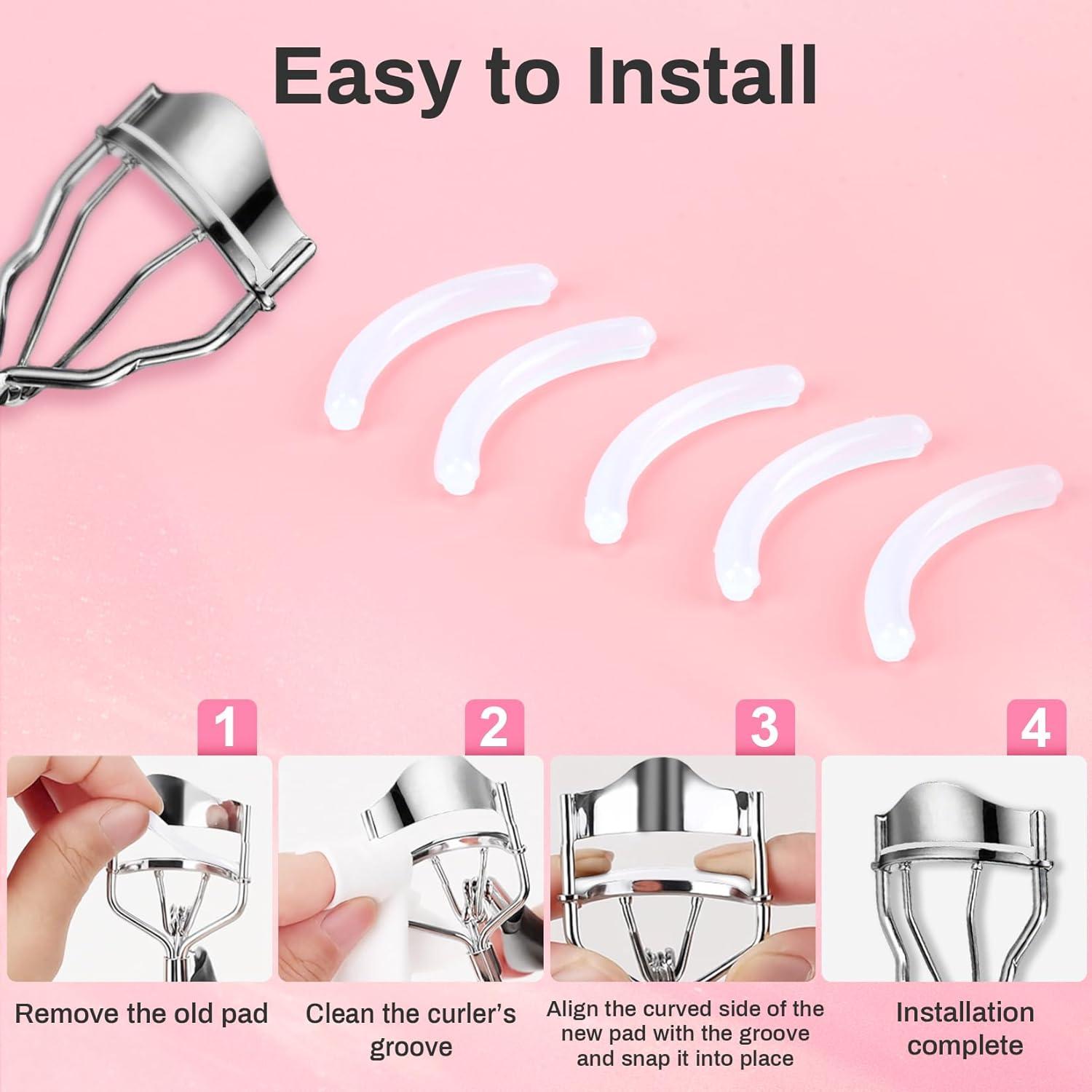 Easy to Install

1

Remove the old pad

2

Clean the curler's groove

3

Align the curved side of the new pad with the groove and snap it into place

4

Installation complete