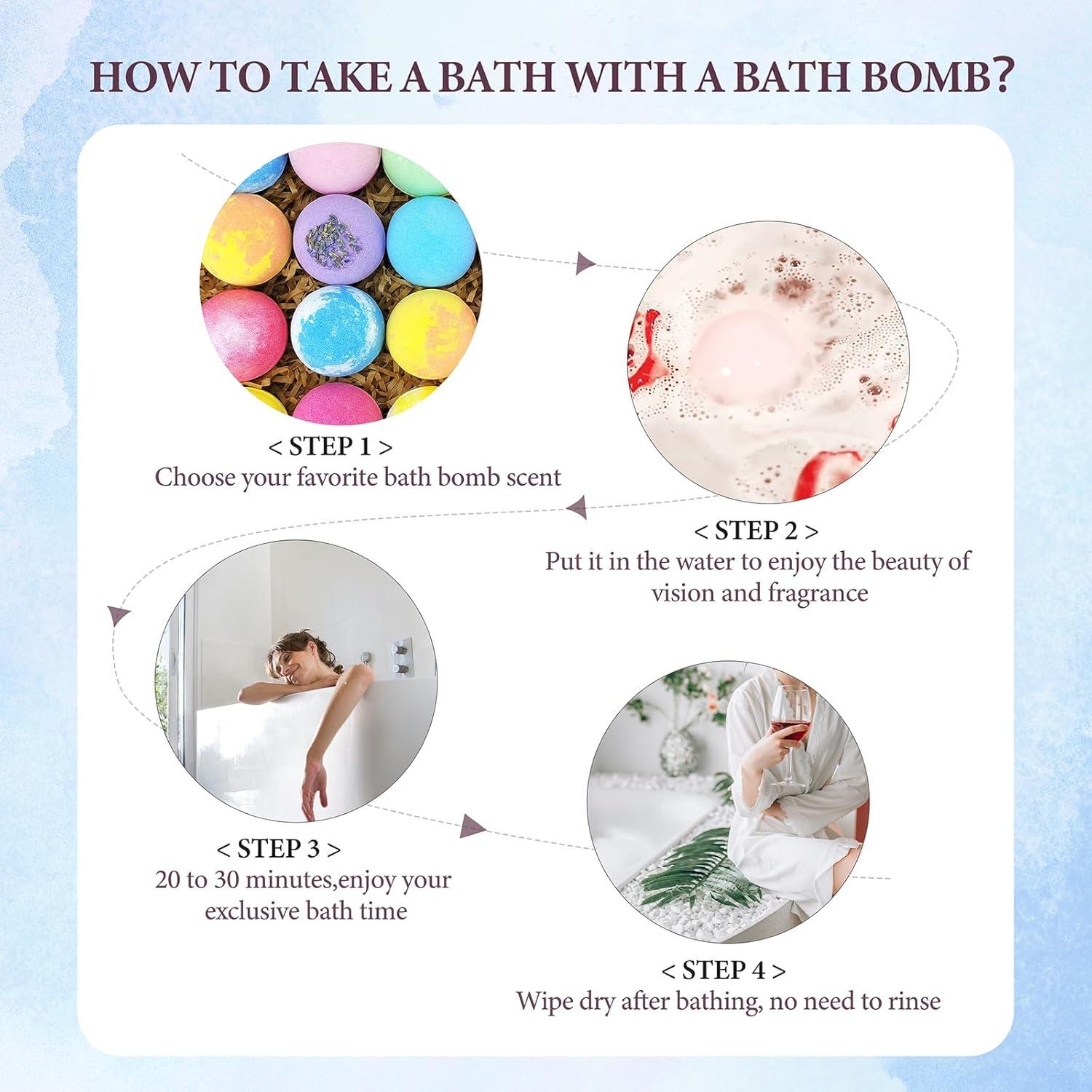 HOW TO TAKE A BATH WITH A BATH BOMB?

< STEP 1 >
Choose your favorite bath bomb scent

< STEP 2 >
Put it in the water to enjoy the beauty of vision and fragrance

< STEP 3 >
20 to 30 minutes,enjoy your exclusive bath time

< STEP 4 >
Wipe dry after bathing, no need to rinse