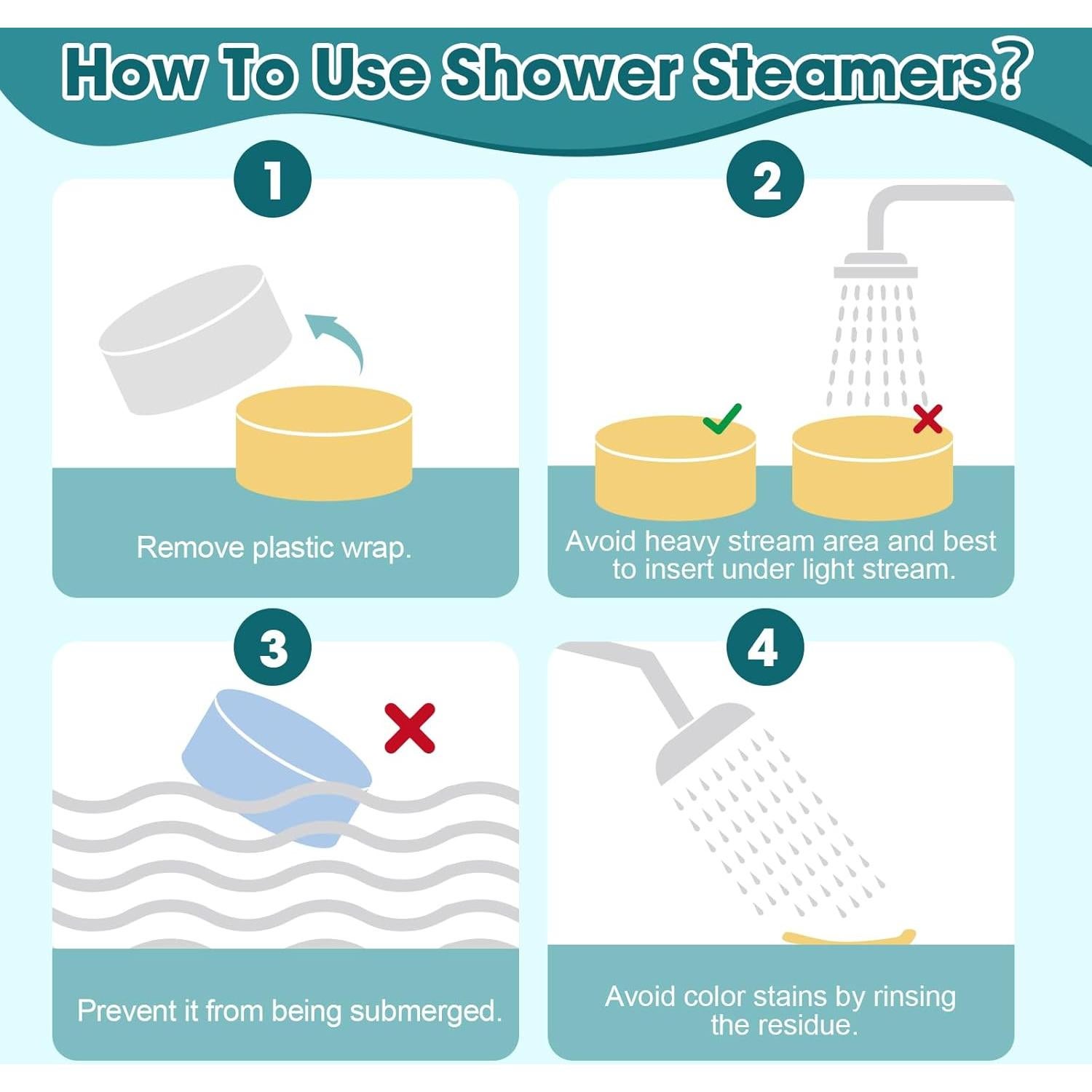 How To Use Shower Steamers?

1

Remove plastic wrap.

2

Avoid heavy stream area and best to insert under light stream.

3

Prevent it from being submerged.

4

Avoid color stains by rinsing the residue.