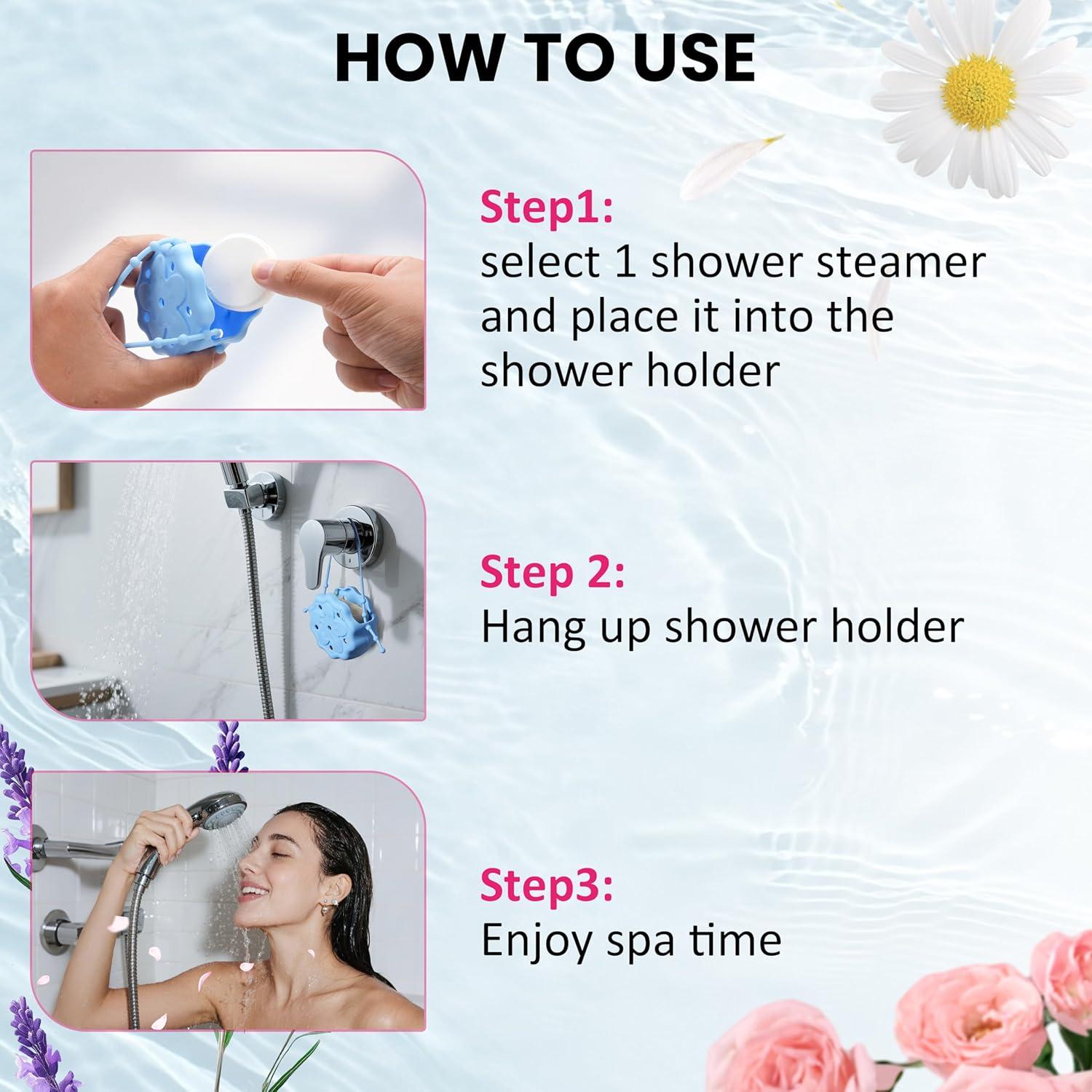 HOW TO USE

Step1:
select 1 shower steamer and place it into the shower holder

Step 2:
Hang up shower holder

Step3:
Enjoy spa time