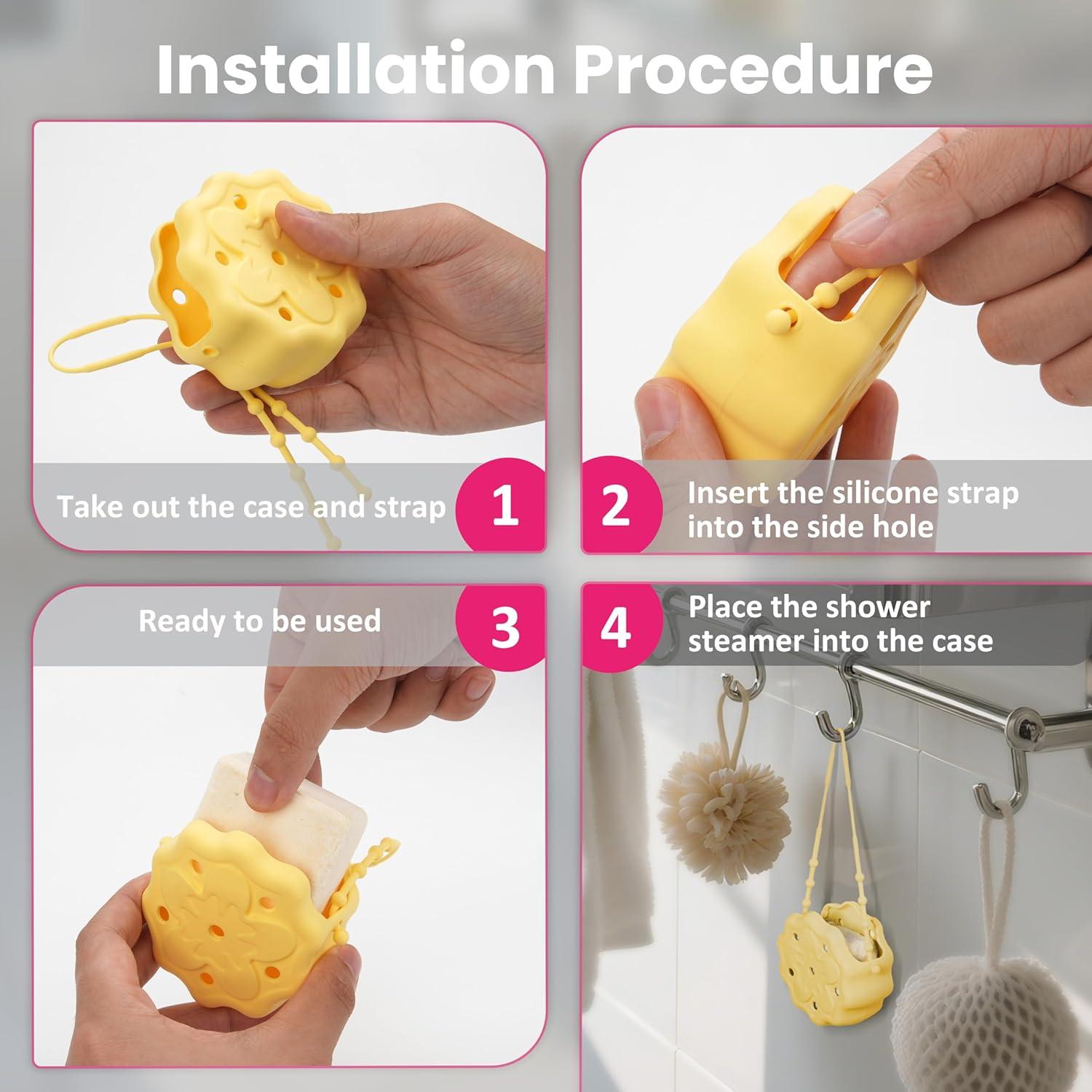 Installation Procedure

Take out the case and strap 1

2 Insert the silicone strap into the side hole

Ready to be used 3

4 Place the shower steamer into the case