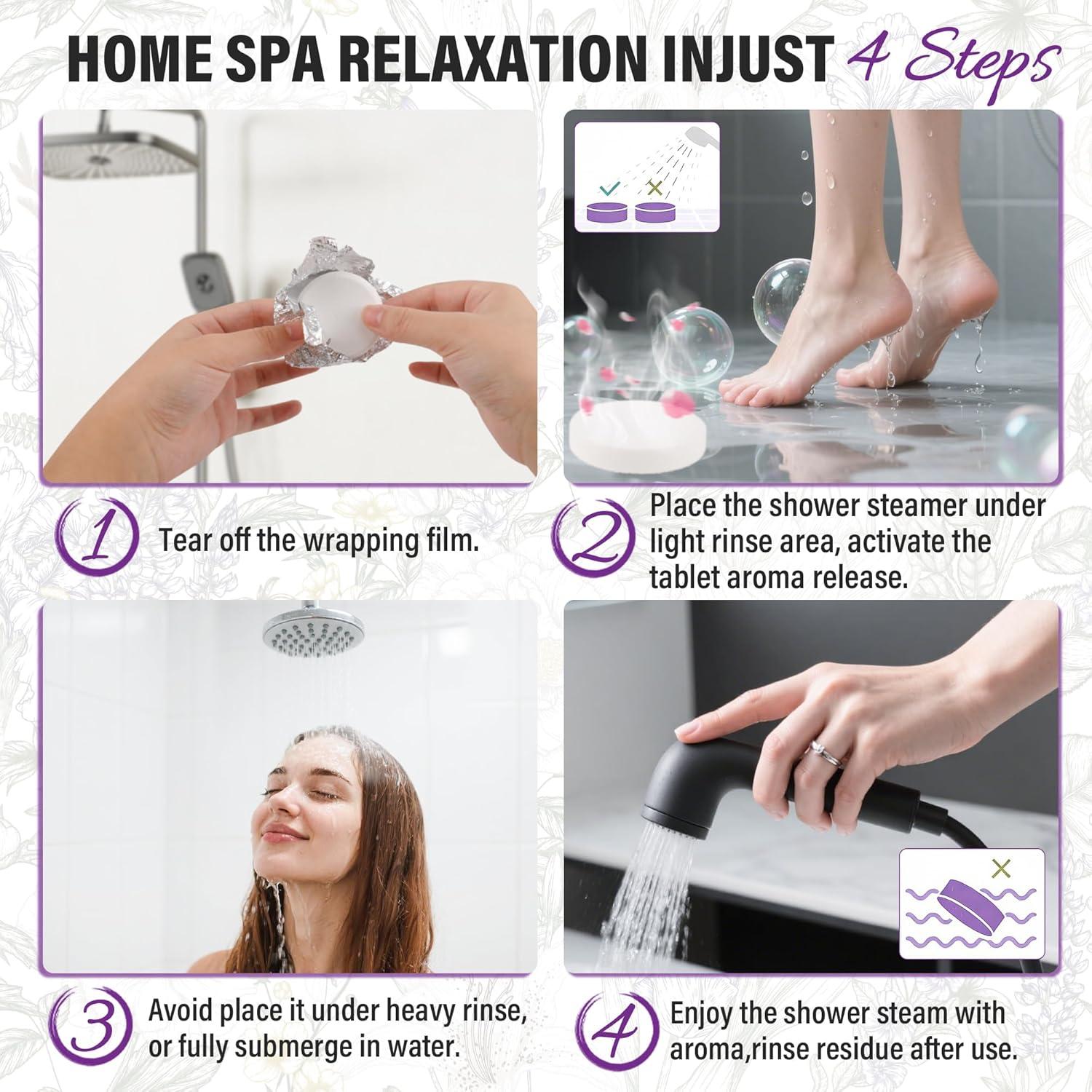 HOME SPA RELAXATION INJUST 4 Steps

1 Tear off the wrapping film.

2 Place the shower steamer under light rinse area, activate the tablet aroma release.

3 Avoid place it under heavy rinse, or fully submerge in water.

4 Enjoy the shower steam with aroma,rinse residue after use.