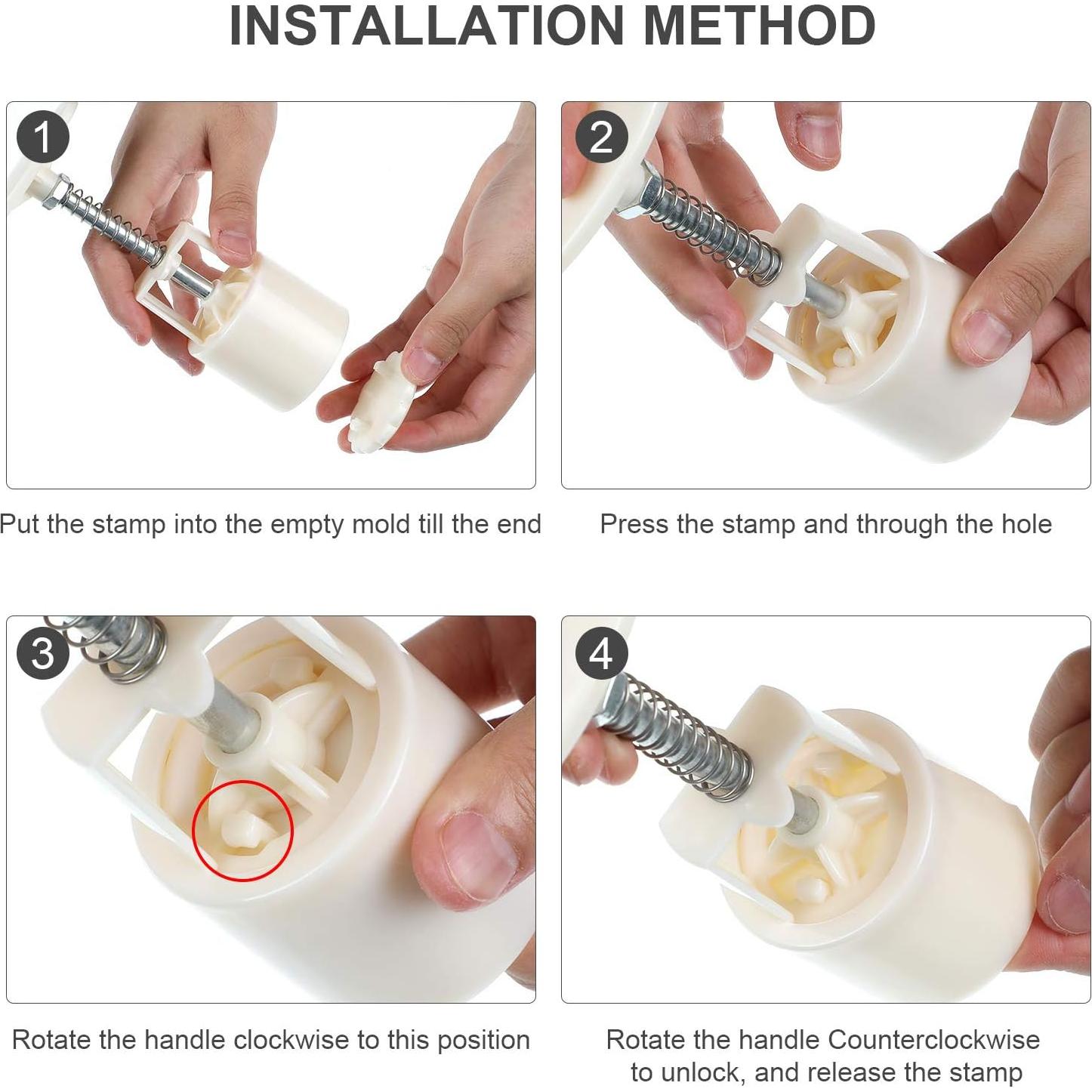 INSTALLATION METHOD

1

Put the stamp into the empty mold till the end

2

Press the stamp and through the hole

3

Rotate the handle clockwise to this position

4

Rotate the handle Counterclockwise to unlock, and release the stamp