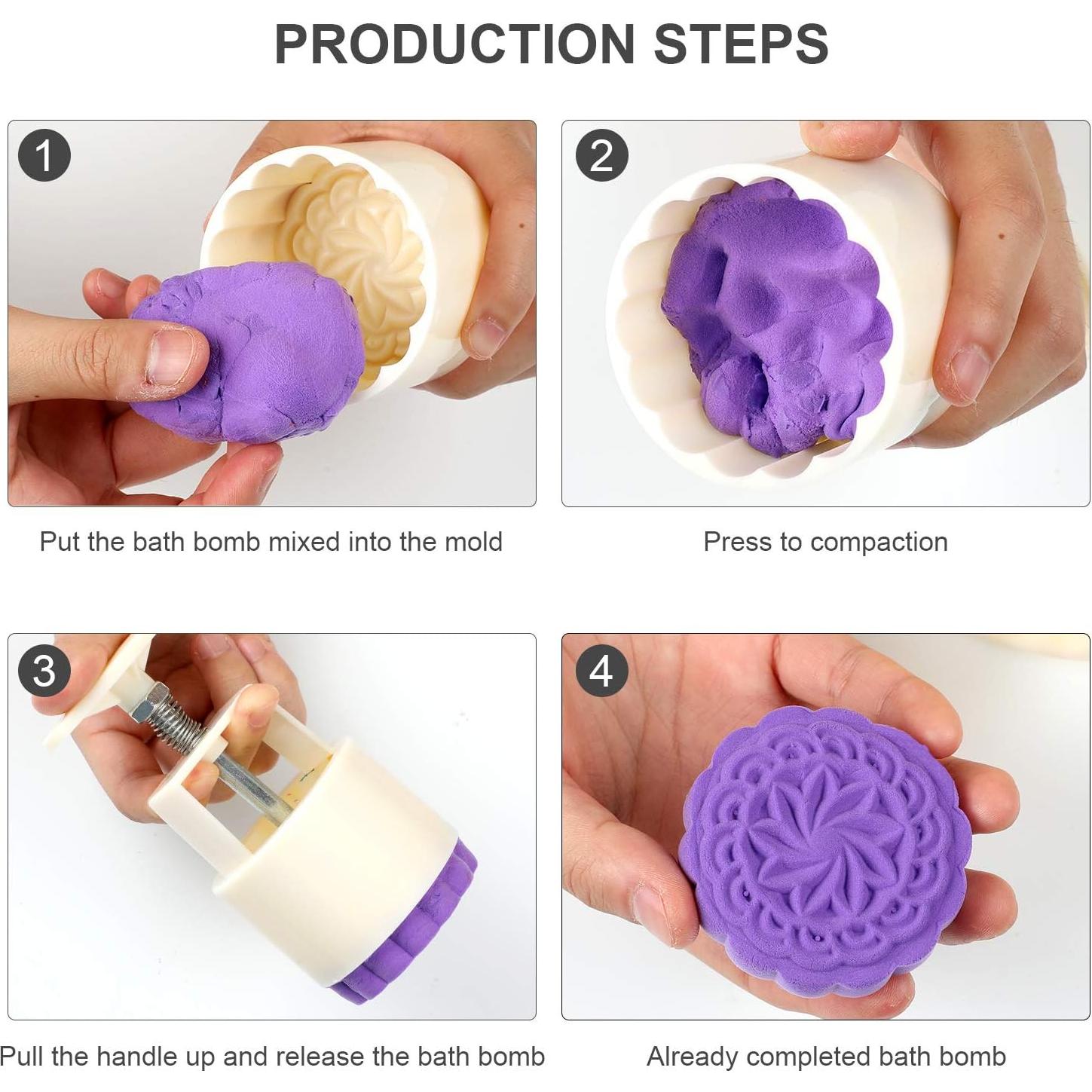 PRODUCTION STEPS

1

Put the bath bomb mixed into the mold

2

Press to compaction

3

Pull the handle up and release the bath bomb

4

Already completed bath bomb