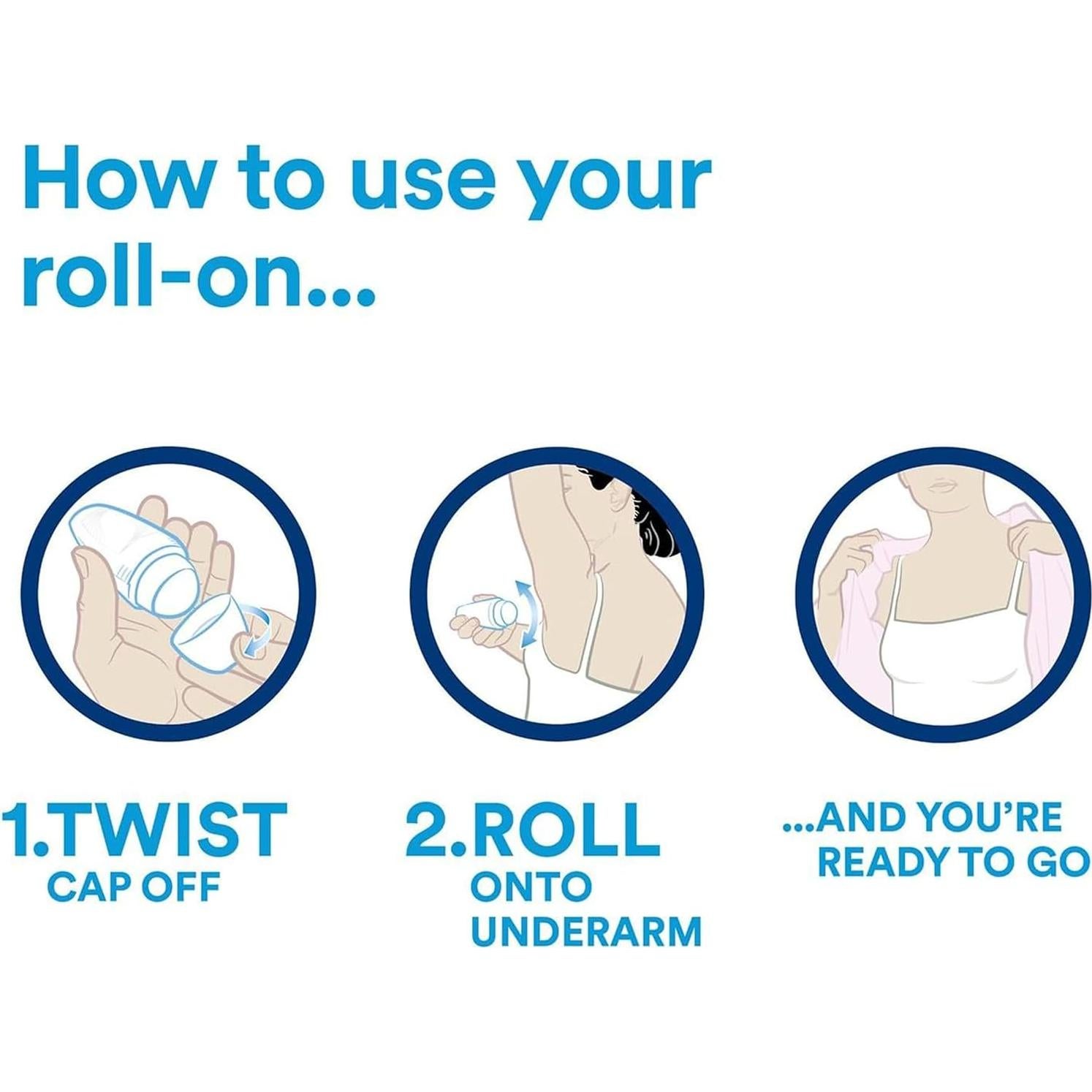 How to use your roll-on...

1.TWIST
CAP OFF

2.ROLL
ONTO UNDERARM

...AND YOU'RE READY TO GO